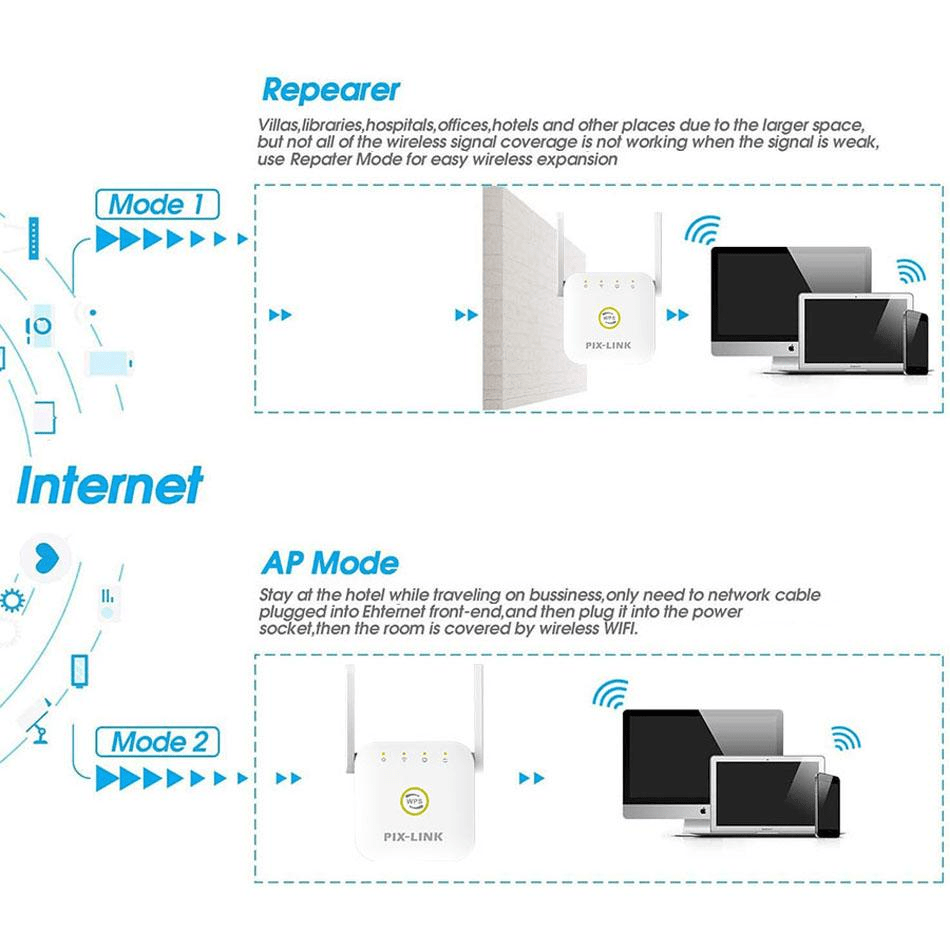 Repearer

Villas,libraries,hospitals,offices,hotels and other places due to the larger space, but not all of the wireless signal coverage is not working when the signal is weak, use Repater Mode for easy wireless expansion

Mode 1

WPS
PIX-LINK

Internet

AP Mode

Stay at the hotel while traveling on bussiness,only need to network cable plugged into Ehternet front-end,and then plug it into the power socket,then the room is covered by wireless WIFI.

Mode 2

WPS
PIX-LINK