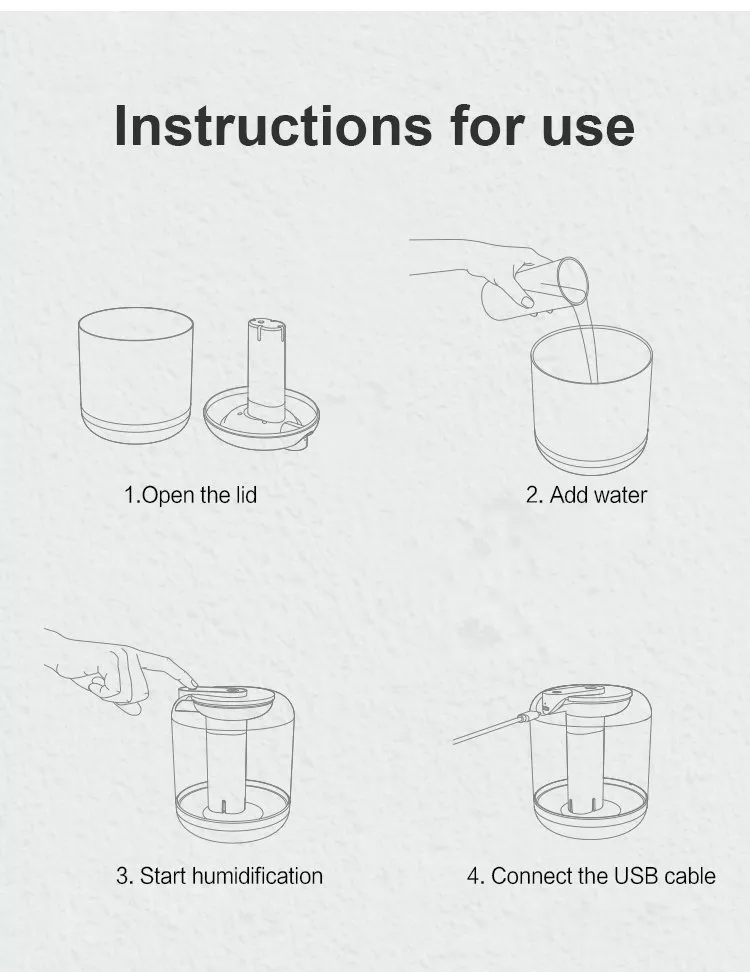 Instructions for use

1.Open the lid

2. Add water

3. Start humidification

4. Connect the USB cable