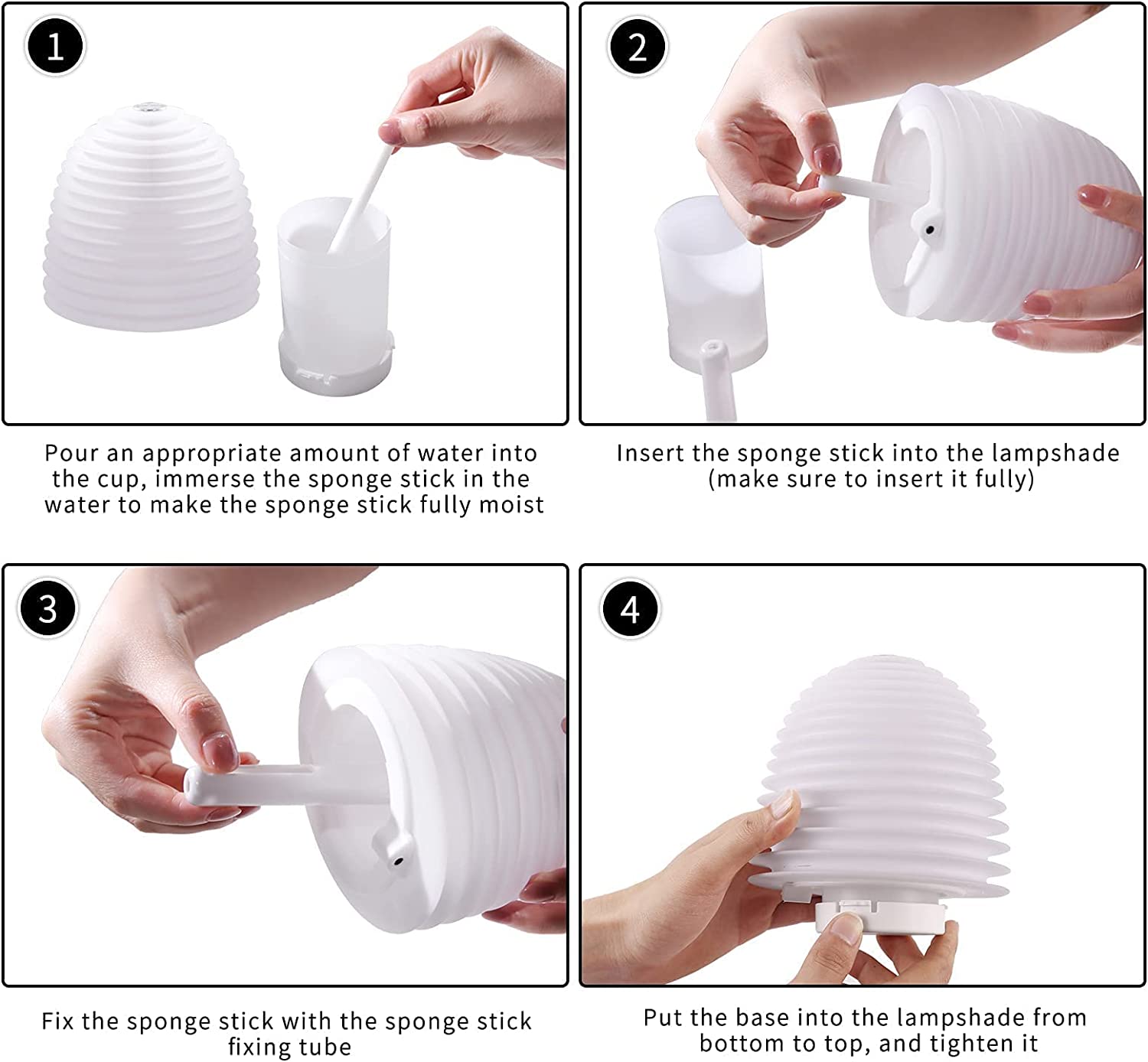 1

Pour an appropriate amount of water into the cup, immerse the sponge stick in the water to make the sponge stick fully moist

2

Insert the sponge stick into the lampshade (make sure to insert it fully)

3

Fix the sponge stick with the sponge stick fixing tube

4

Put the base into the lampshade from bottom to top, and tighten it