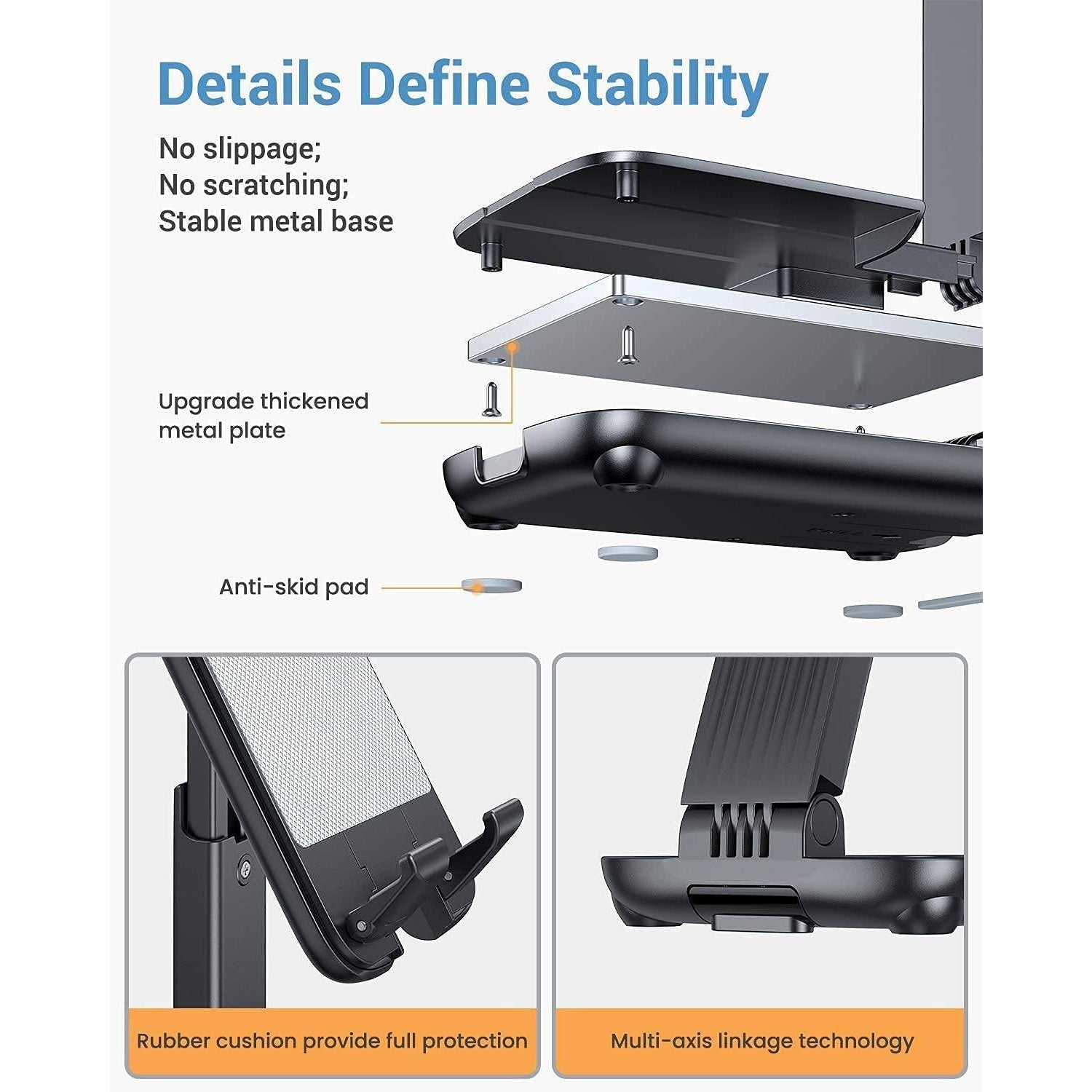 Details Define Stability

No slippage;
No scratching;
Stable metal base

Upgrade thickened metal plate

Anti-skid pad

Rubber cushion provide full protection

Multi-axis linkage technology