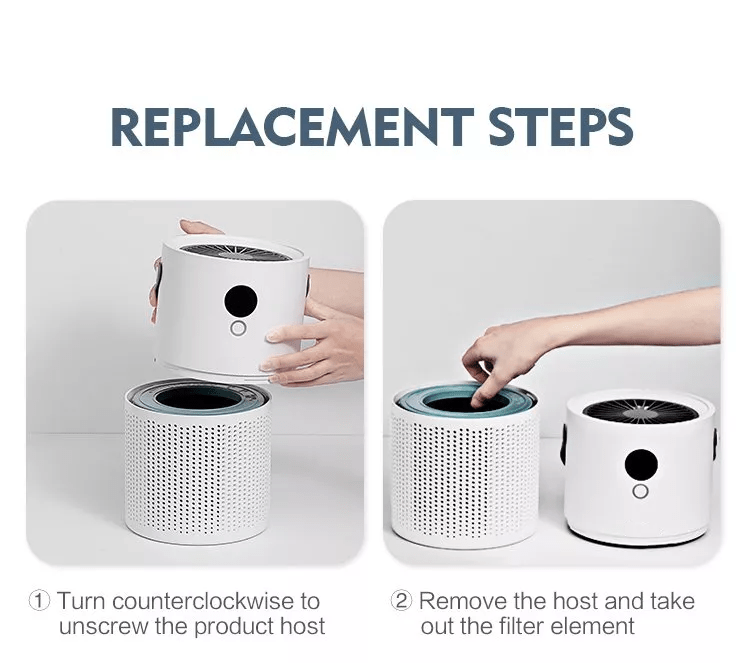 REPLACEMENT STEPS

① Turn counterclockwise to unscrew the product host

② Remove the host and take out the filter element