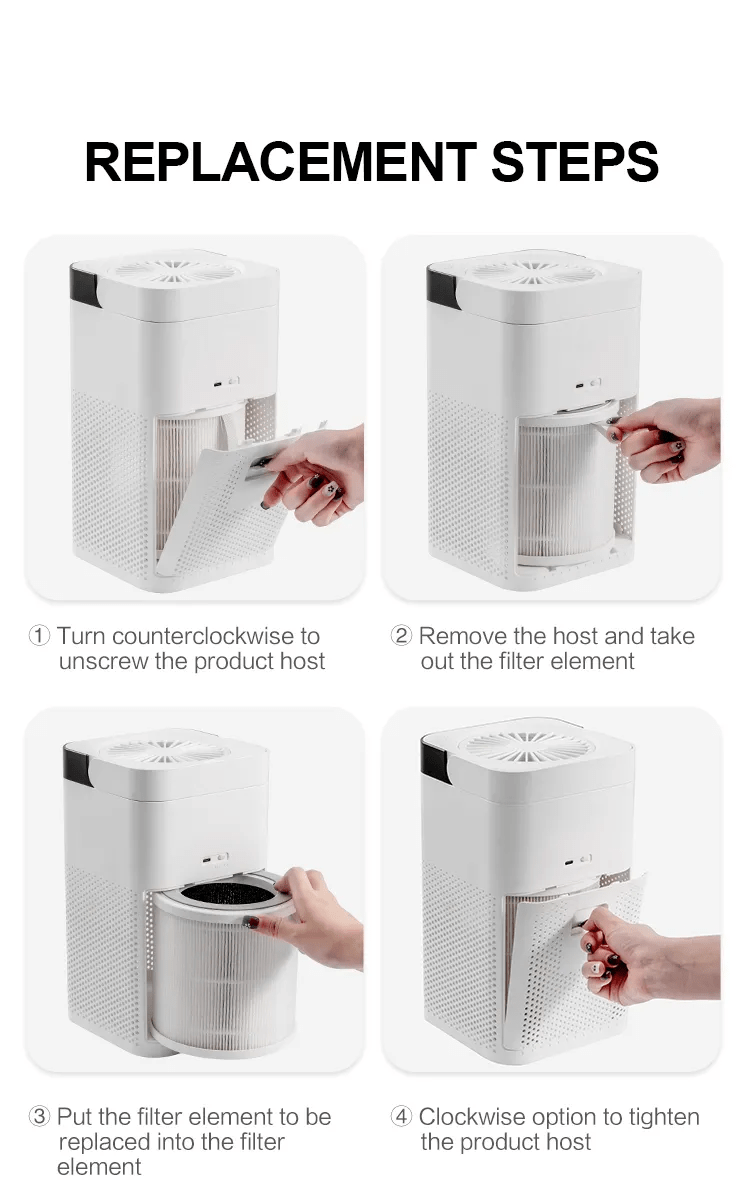 REPLACEMENT STEPS

① Turn counterclockwise to unscrew the product host

② Remove the host and take out the filter element

③ Put the filter element to be replaced into the filter element

④ Clockwise option to tighten the product host