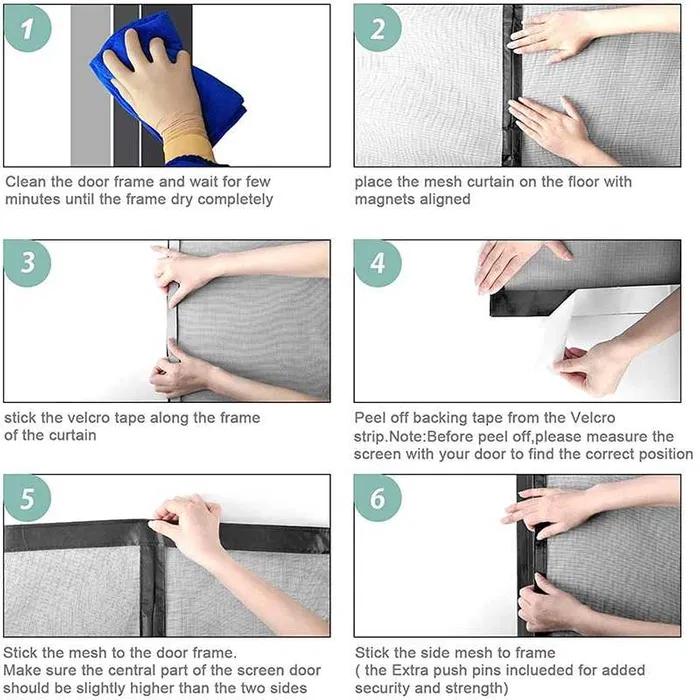 1

Clean the door frame and wait for few minutes until the frame dry completely

2

place the mesh curtain on the floor with magnets aligned

3

stick the velcro tape along the frame of the curtain

4

Peel off backing tape from the Velcro strip.Note:Before peel off,please measure the screen with your door to find the correct position

5

Stick the mesh to the door frame.
Make sure the central part of the screen door should be slightly higher than the two sides

6

Stick the side mesh to frame
( the Extra push pins inclueded for added security and strength)