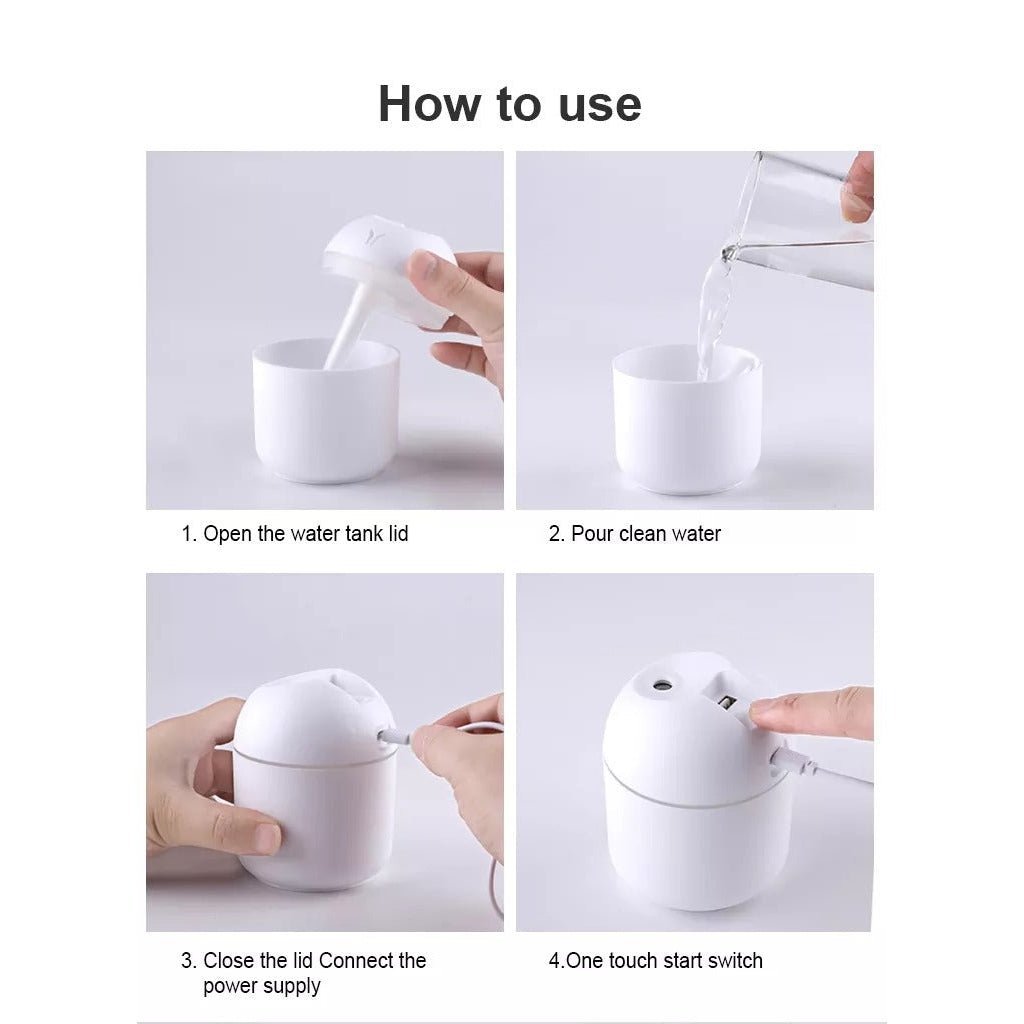 How to use

1. Open the water tank lid

2. Pour clean water

3. Close the lid Connect the power supply

4.One touch start switch