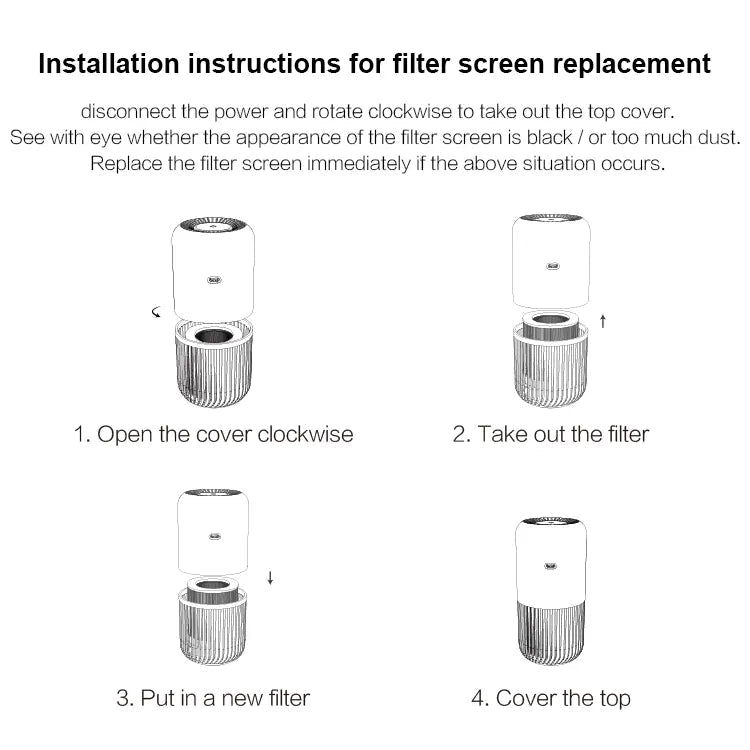 Installation instructions for filter screen replacement

disconnect the power and rotate clockwise to take out the top cover.
See with eye whether the appearance of the filter screen is black / or too much dust.
Replace the filter screen immediately if the above situation occurs.

1. Open the cover clockwise

2. Take out the filter

3. Put in a new filter

4. Cover the top