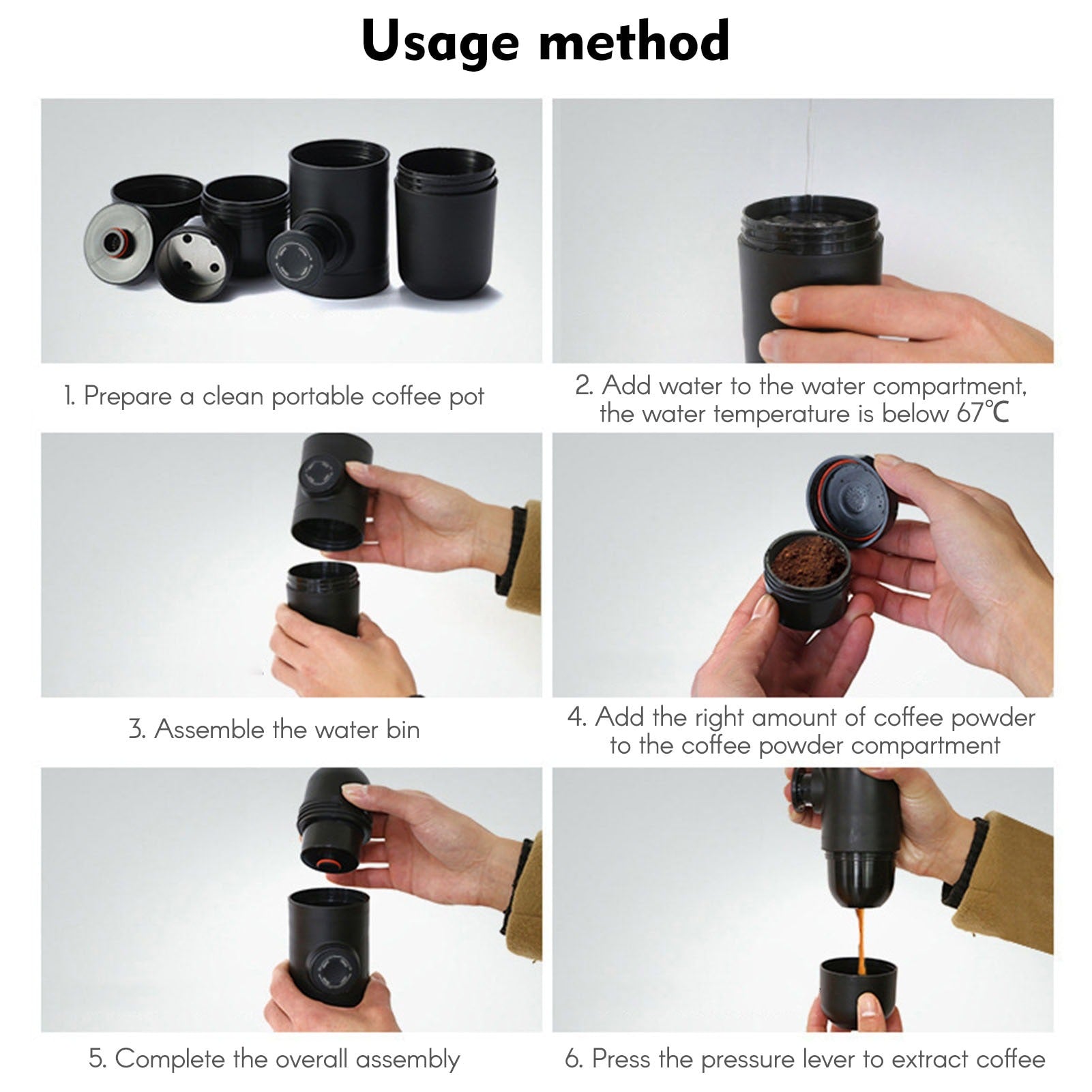 Usage method

1. Prepare a clean portable coffee pot

2. Add water to the water compartment, the water temperature is below 67℃

3. Assemble the water bin

4. Add the right amount of coffee powder to the coffee powder compartment

5. Complete the overall assembly

6. Press the pressure lever to extract coffee