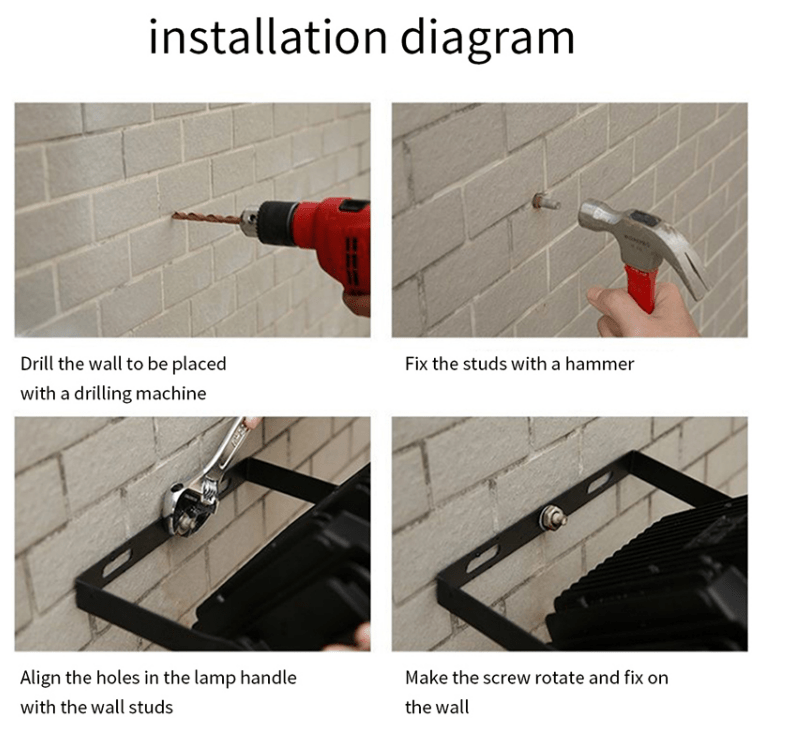 installation diagram

Drill the wall to be placed with a drilling machine

Fix the studs with a hammer

Align the holes in the lamp handle with the wall studs

Make the screw rotate and fix on the wall