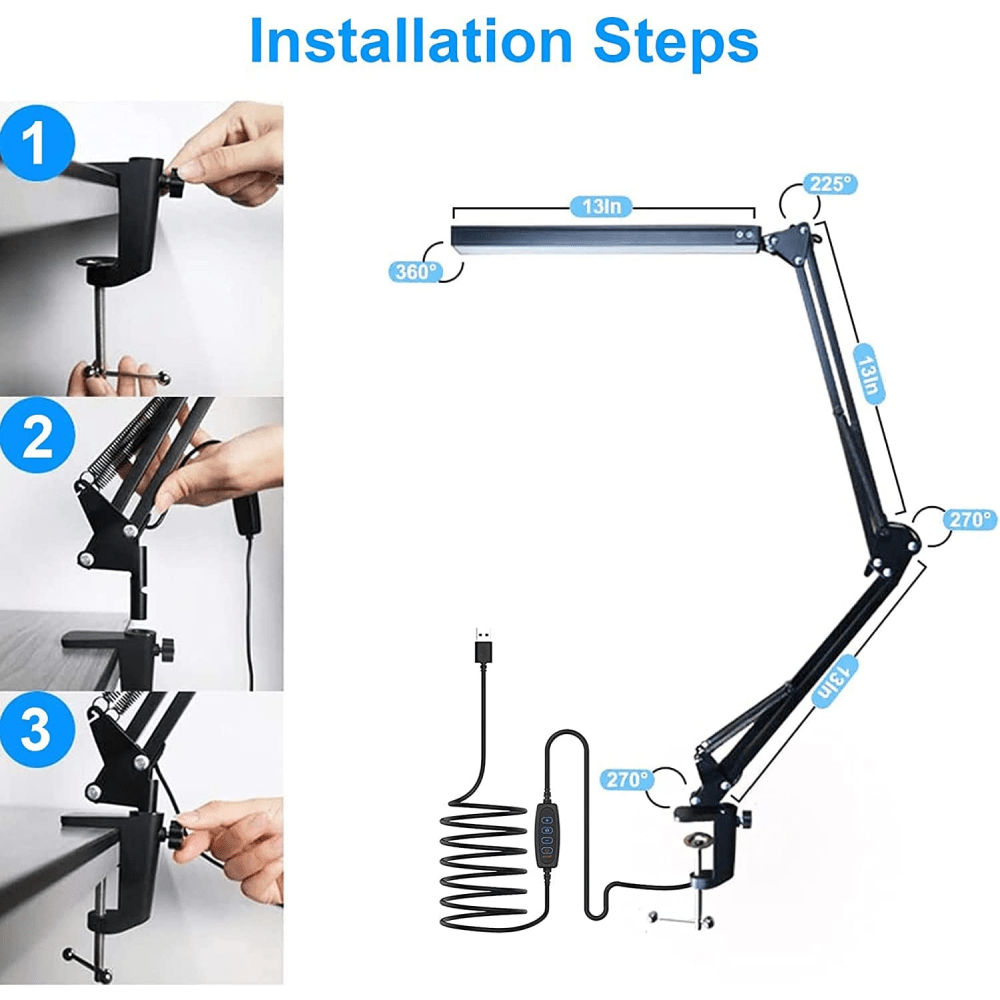 Installation Steps

1

2

3

13In

225°

360°

13In

270°

13In

270°