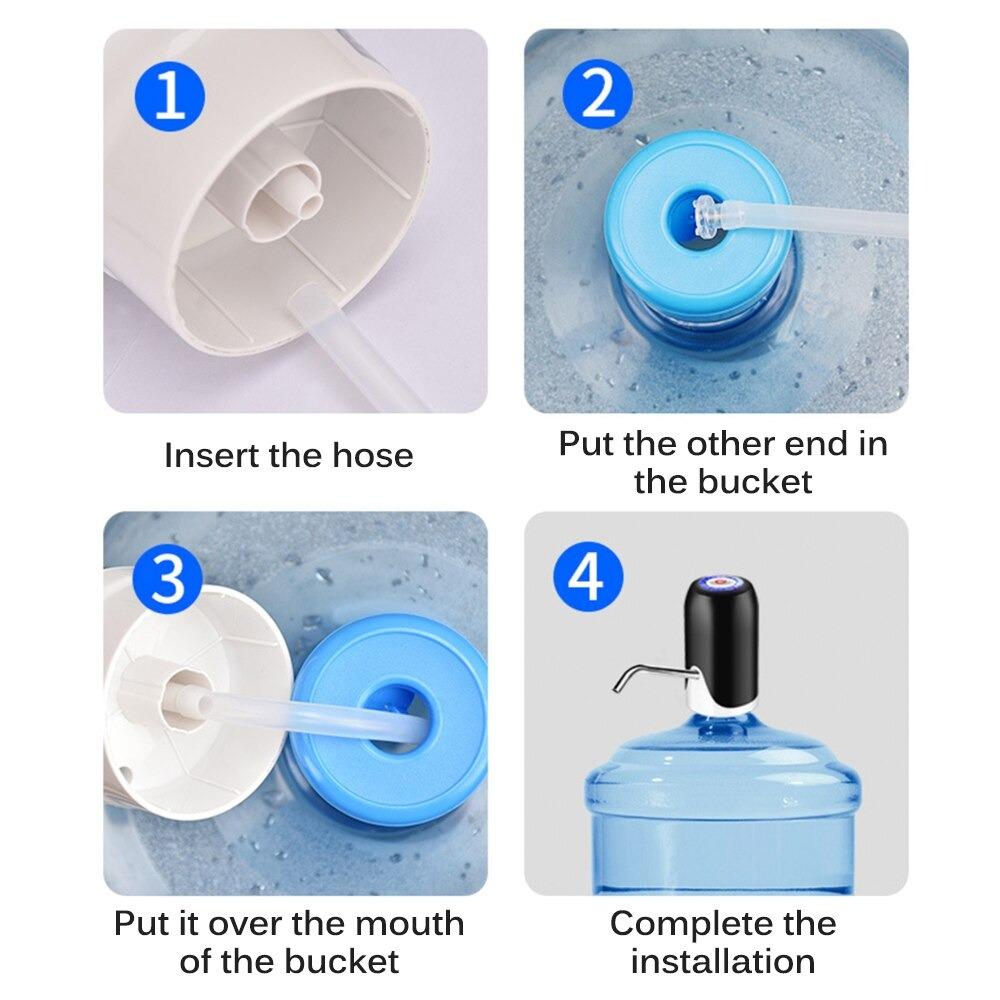 1

Insert the hose

2

Put the other end in the bucket

3

Put it over the mouth of the bucket

4

Complete the installation