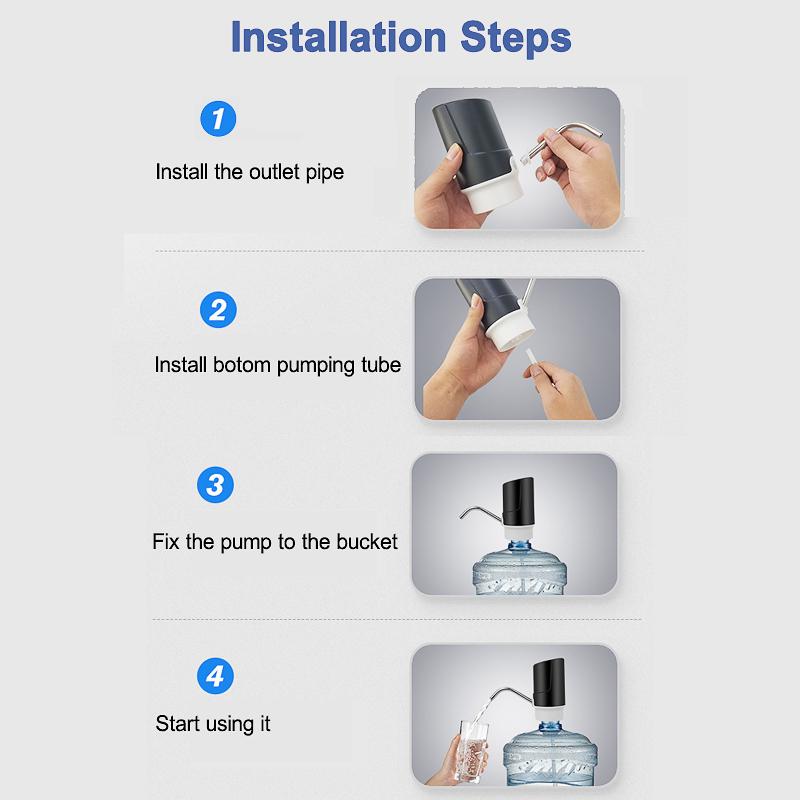 Installation Steps

1

Install the outlet pipe

2

Install botom pumping tube

3

Fix the pump to the bucket

4

Start using it