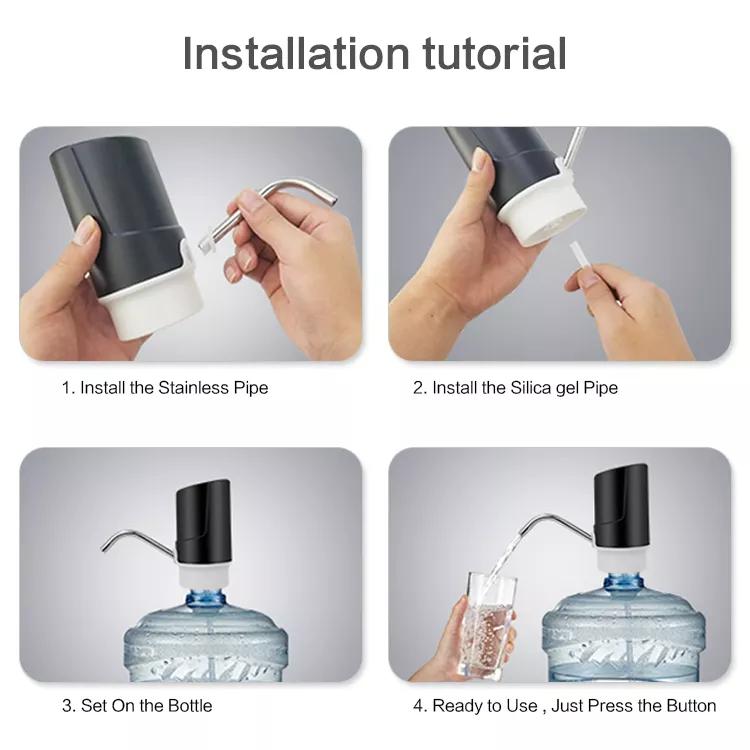 Installation tutorial

1. Install the Stainless Pipe

2. Install the Silica gel Pipe

3. Set On the Bottle

4. Ready to Use , Just Press the Button