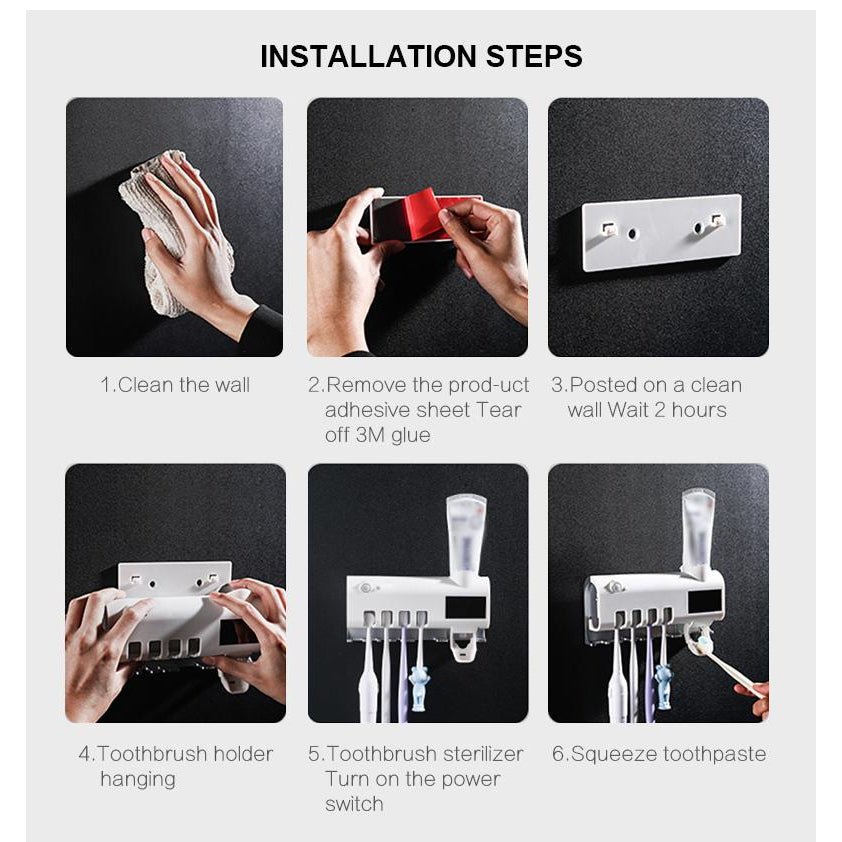 INSTALLATION STEPS

1.Clean the wall

2.Remove the prod-uct adhesive sheet Tear off 3M glue

3.Posted on a clean wall Wait 2 hours

4.Toothbrush holder hanging

5.Toothbrush sterilizer Turn on the power switch

6.Squeeze toothpaste