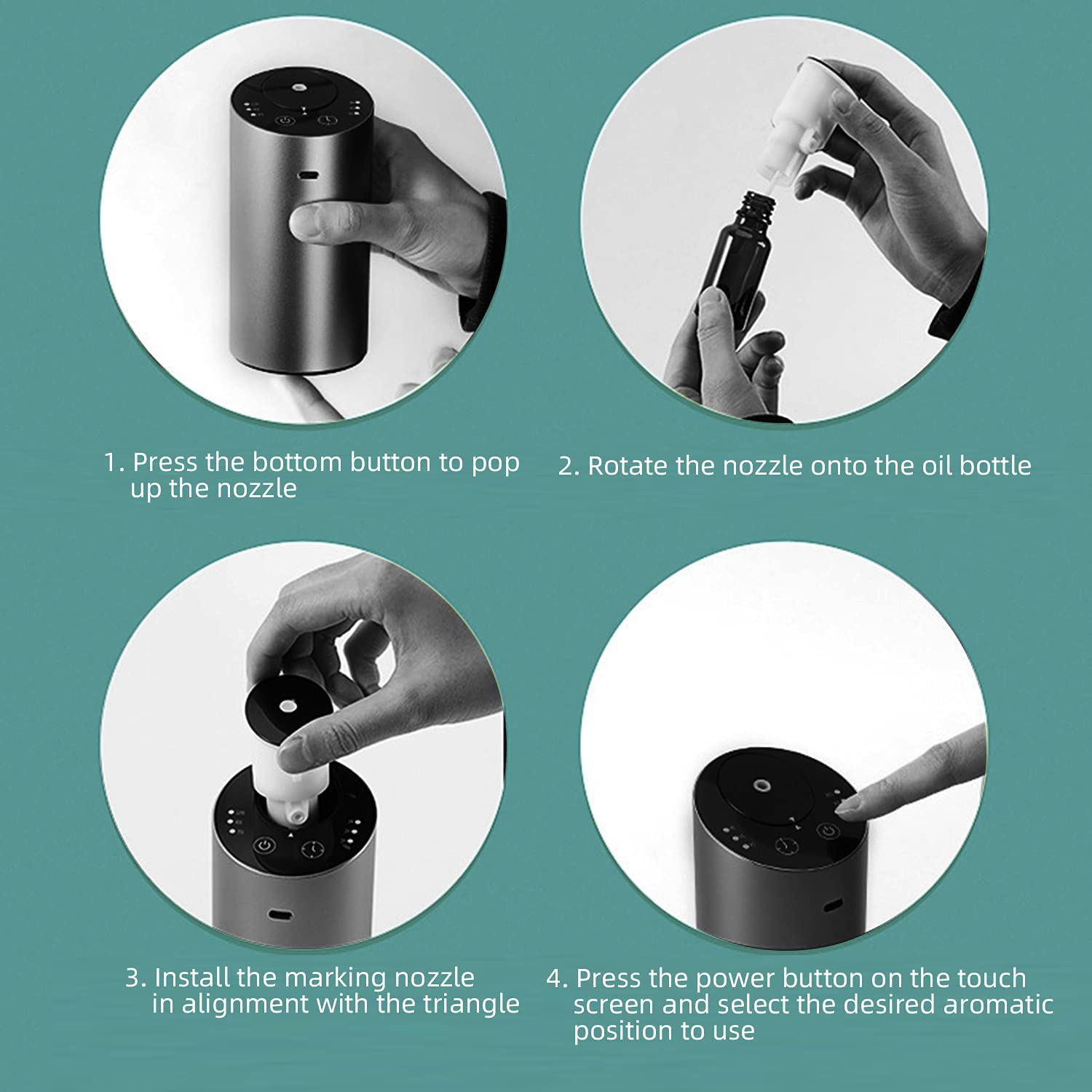 1. Press the bottom button to pop up the nozzle

2. Rotate the nozzle onto the oil bottle

3. Install the marking nozzle in alignment with the triangle

4. Press the power button on the touch screen and select the desired aromatic position to use