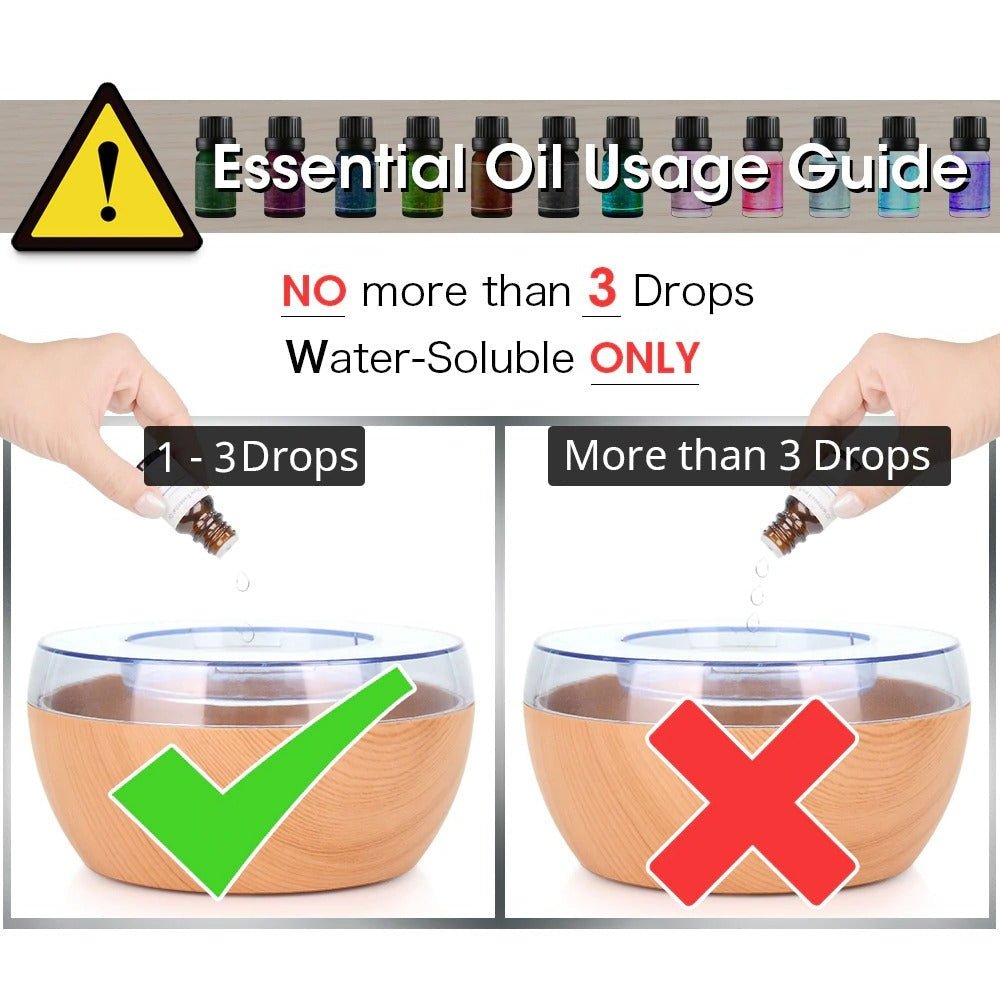 Essential Oil Usage Guide

NO more than 3 Drops
Water-Soluble ONLY

1 - 3Drops

More than 3 Drops