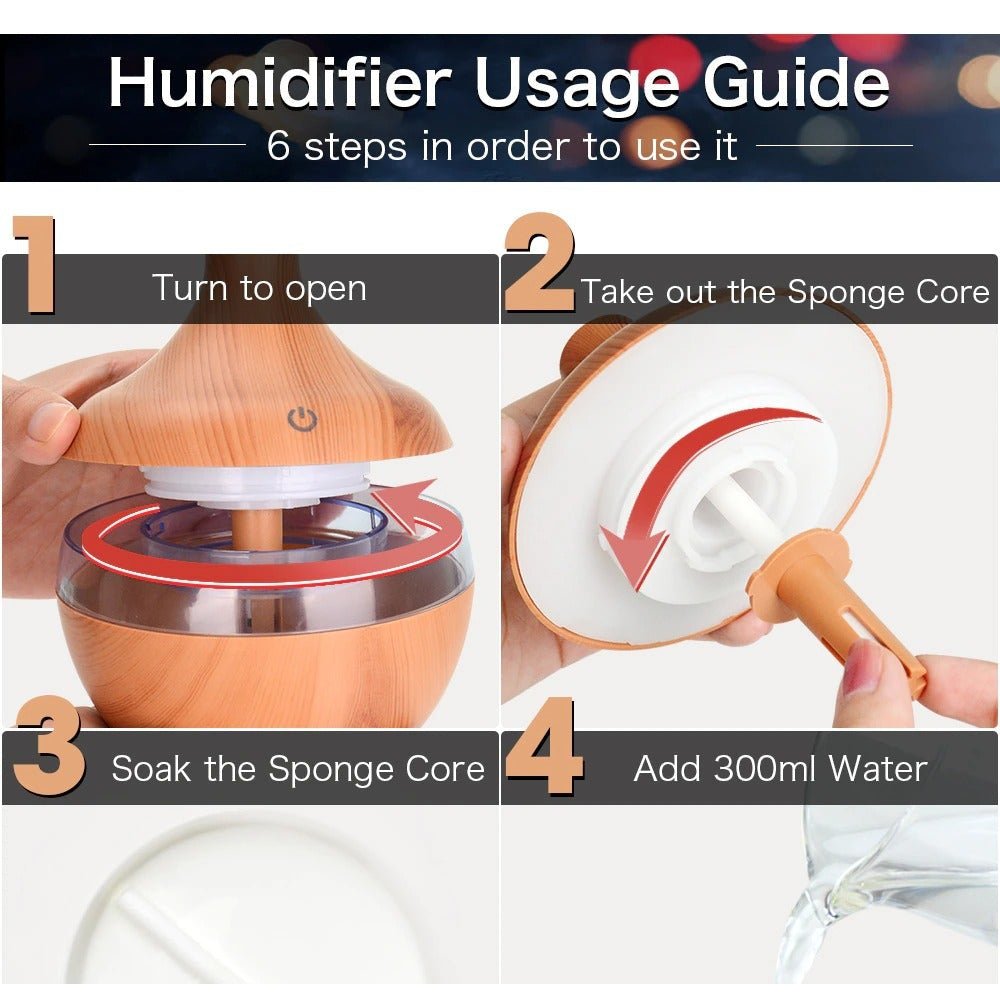 Humidifier Usage Guide

6 steps in order to use it

1 Turn to open

2 Take out the Sponge Core

3 Soak the Sponge Core

4 Add 300ml Water