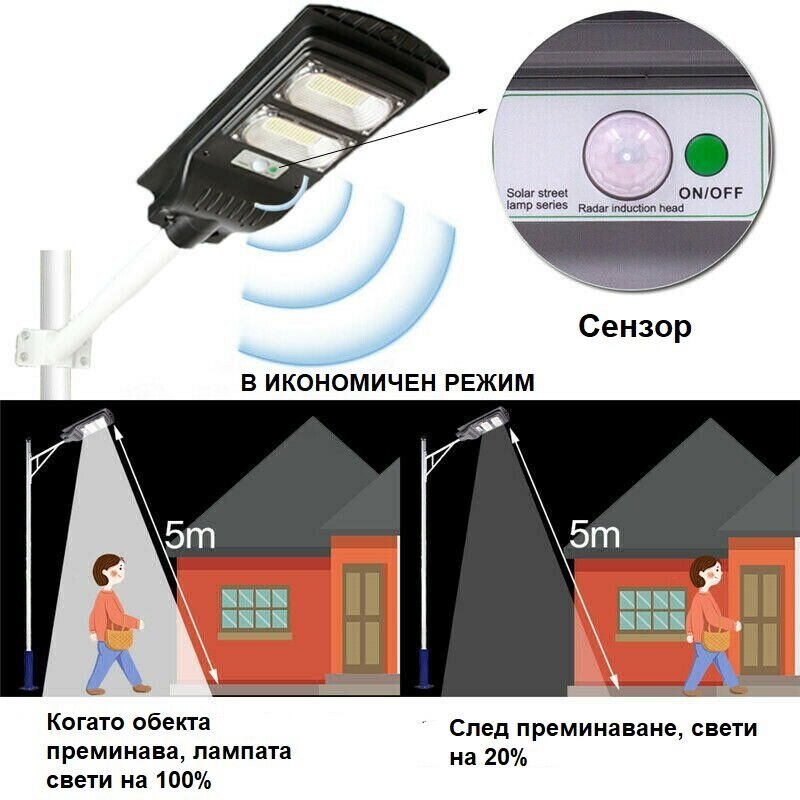 Solar street lamp series

Radar induction head

ON/OFF

Сензор

В ИКОНОМИЧЕН РЕЖИМ

5m

5m

Когато обекта преминава, лампата свети на 100%

След преминаване, свети на 20%