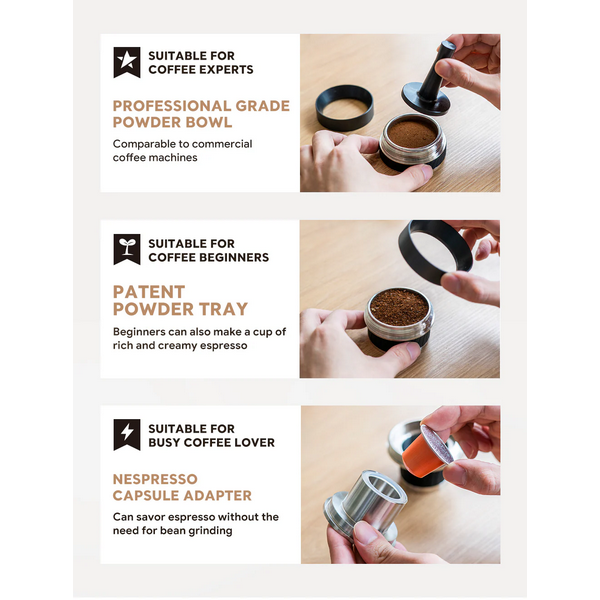 SUITABLE FOR COFFEE EXPERTS

PROFESSIONAL GRADE POWDER BOWL

Comparable to commercial coffee machines

SUITABLE FOR COFFEE BEGINNERS

PATENT POWDER TRAY

Beginners can also make a cup of rich and creamy espresso

SUITABLE FOR BUSY COFFEE LOVER

NESPRESSO CAPSULE ADAPTER

Can savor espresso without the need for bean grinding