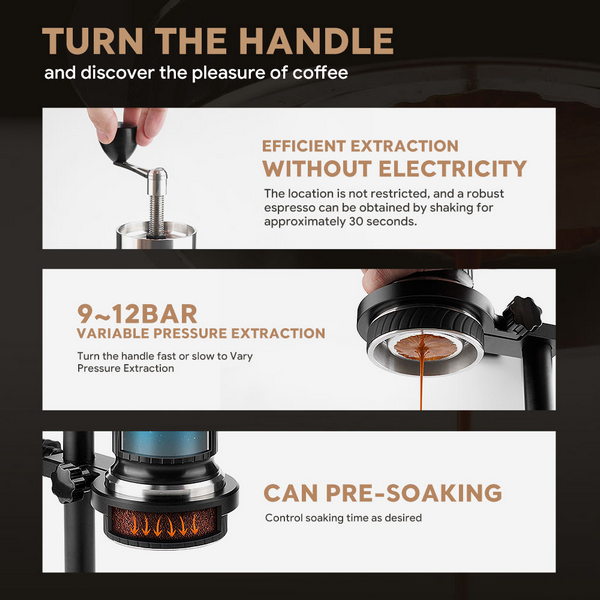 TURN THE HANDLE
and discover the pleasure of coffee

EFFICIENT EXTRACTION
WITHOUT ELECTRICITY
The location is not restricted, and a robust espresso can be obtained by shaking for approximately 30 seconds.

9~12BAR
VARIABLE PRESSURE EXTRACTION
Turn the handle fast or slow to Vary Pressure Extraction

CAN PRE-SOAKING
Control soaking time as desired