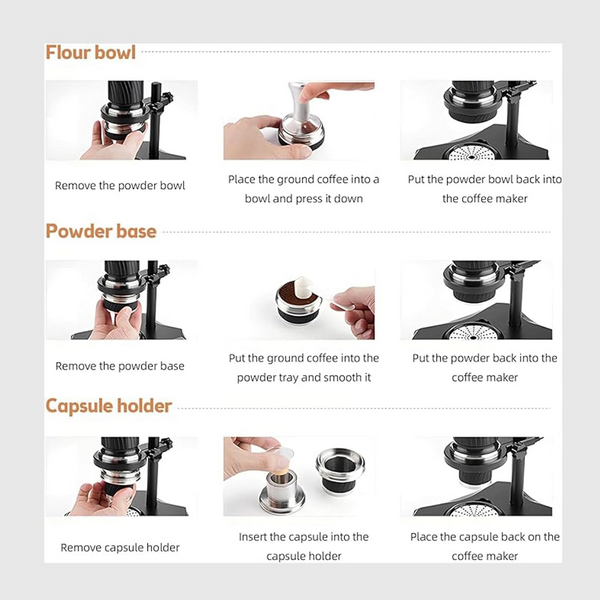 Flour bowl

Remove the powder bowl

Place the ground coffee into a bowl and press it down

Put the powder bowl back into the coffee maker

Powder base

Remove the powder base

Put the ground coffee into the powder tray and smooth it

Put the powder back into the coffee maker

Capsule holder

Remove capsule holder

Insert the capsule into the capsule holder

Place the capsule back on the coffee maker