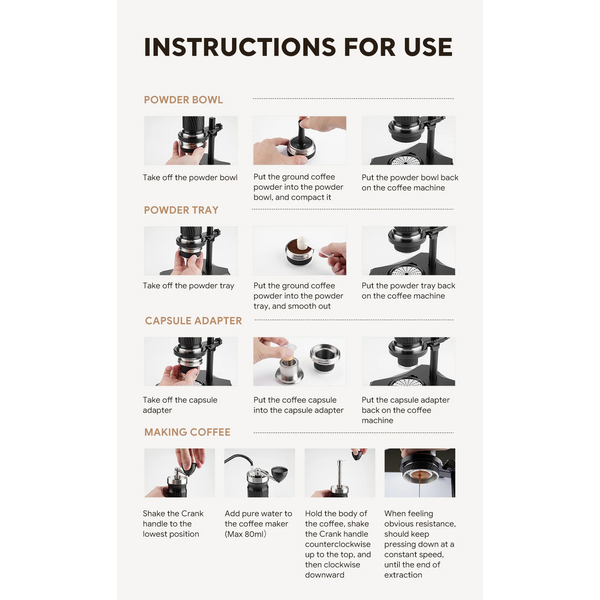 INSTRUCTIONS FOR USE

POWDER BOWL

Take off the powder bowl

Put the ground coffee powder into the powder bowl, and compact it

Put the powder bowl back on the coffee machine

POWDER TRAY

Take off the powder tray

Put the ground coffee powder into the powder tray, and smooth out

Put the powder tray back on the coffee machine

CAPSULE ADAPTER

Take off the capsule adapter

Put the coffee capsule into the capsule adapter

Put the capsule adapter back on the coffee machine

MAKING COFFEE

Shake the Crank handle to the lowest position

Add pure water to the coffee maker (Max 80ml)

Hold the body of the coffee, shake the Crank handle counterclockwise up to the top, and then clockwise downward

When feeling obvious resistance, should keep pressing down at a constant speed, until the end of extraction