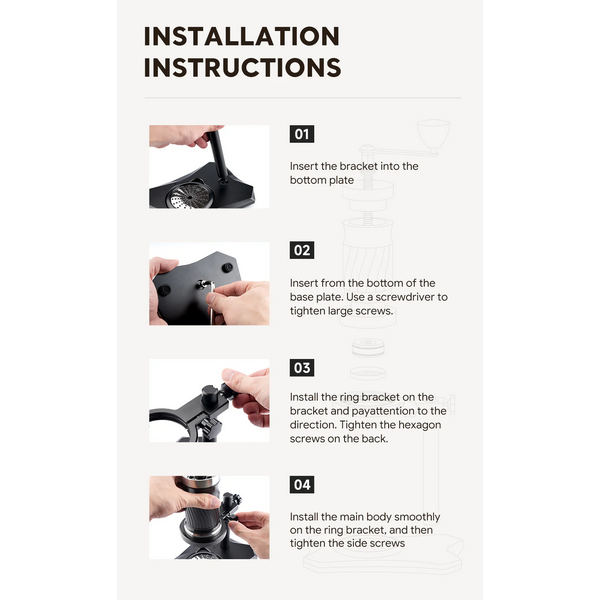 INSTALLATION INSTRUCTIONS

01

Insert the bracket into the bottom plate

02

Insert from the bottom of the base plate. Use a screwdriver to tighten large screws.

03

Install the ring bracket on the bracket and payattention to the direction. Tighten the hexagon screws on the back.

04

Install the main body smoothly on the ring bracket, and then tighten the side screws