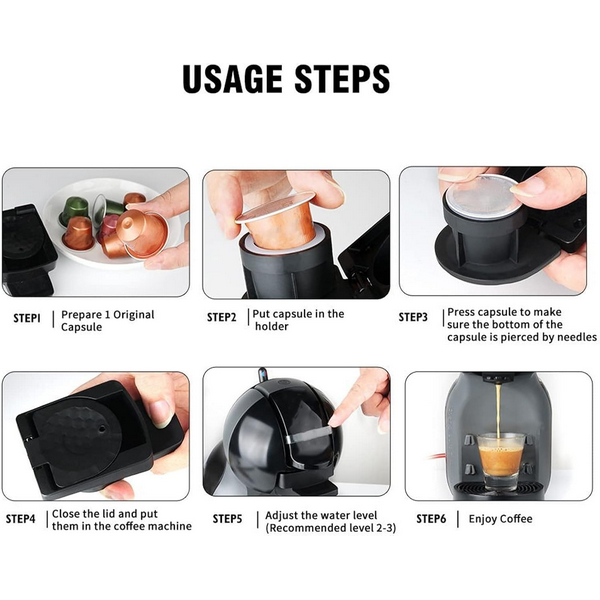 USAGE STEPS

STEP1 | Prepare 1 Original Capsule

STEP2 | Put capsule in the holder

STEP3 | Press capsule to make sure the bottom of the capsule is pierced by needles

STEP4 | Close the lid and put them in the coffee machine

STEP5 | Adjust the water level (Recommended level 2-3)

STEP6 | Enjoy Coffee