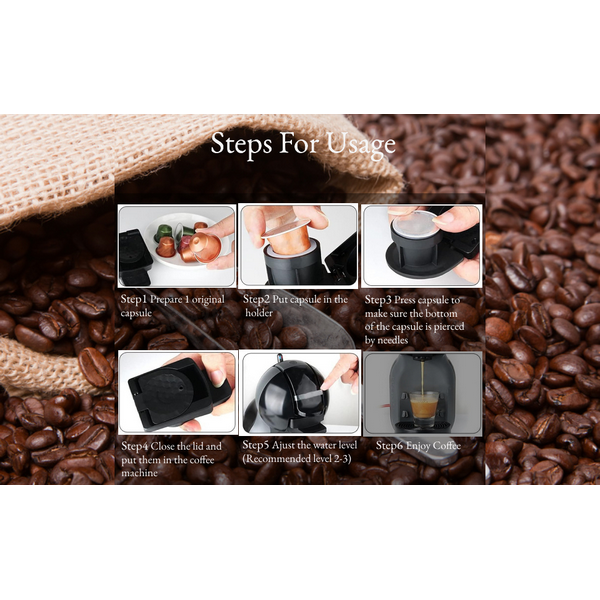 Steps For Usage

Step1 Prepare 1 original capsule

Step2 Put capsule in the holder

Step3 Press capsule to make sure the bottom of the capsule is pierced by needles

Step4 Close the lid and put them in the coffee machine

Step5 Ajust the water level (Recommended level 2-3)

Step6 Enjoy Coffee