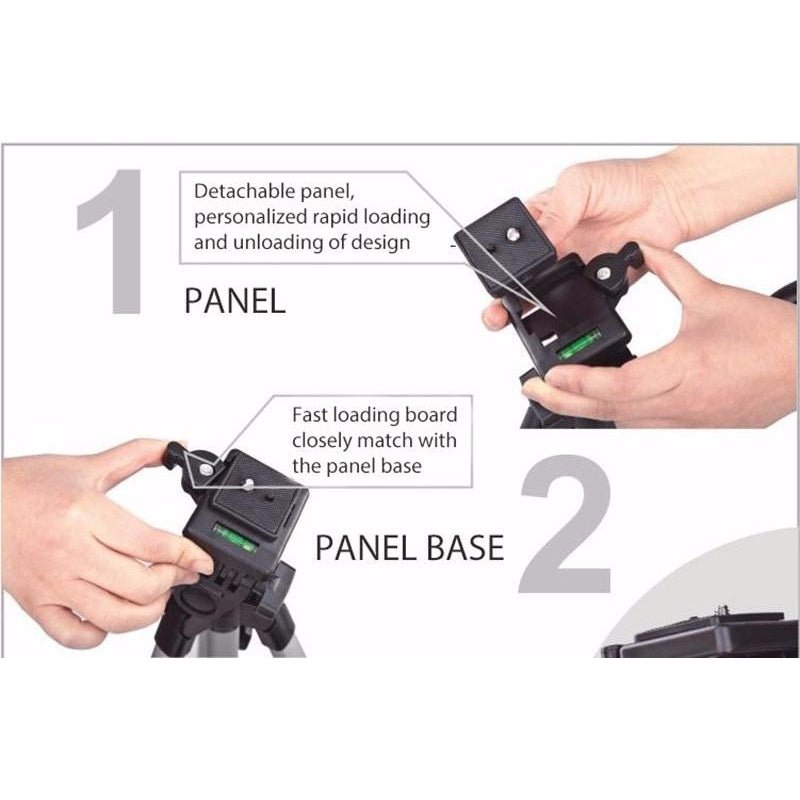 1

Detachable panel, personalized rapid loading and unloading of design

PANEL

Fast loading board closely match with the panel base

PANEL BASE

2