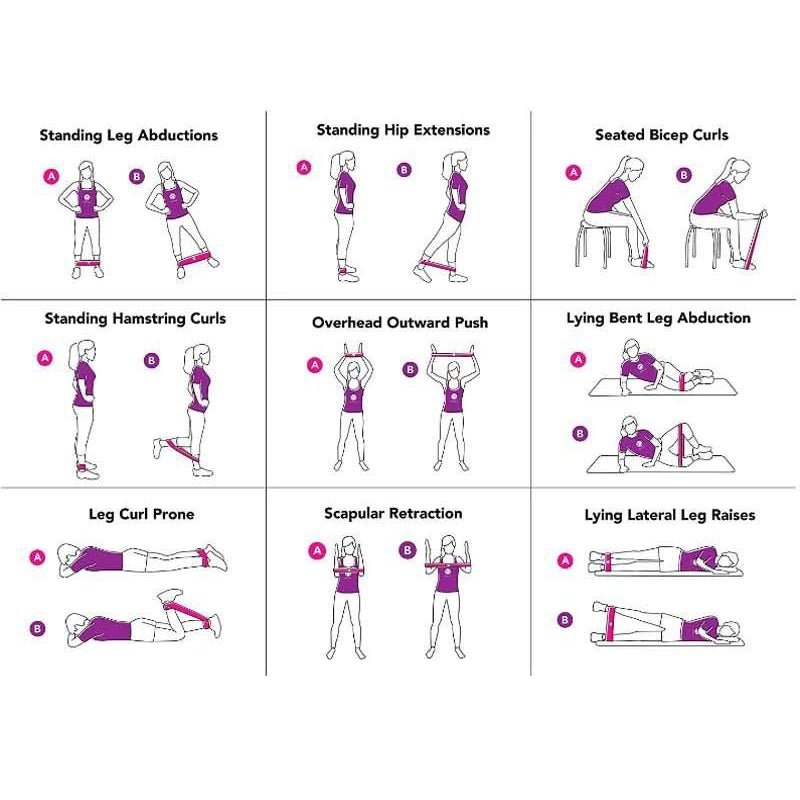 Standing Leg Abductions
A B

Standing Hip Extensions
A B

Seated Bicep Curls
A B

Standing Hamstring Curls
A B

Overhead Outward Push
A B

Lying Bent Leg Abduction
A
B

Leg Curl Prone
A
B

Scapular Retraction
A B

Lying Lateral Leg Raises
A
B