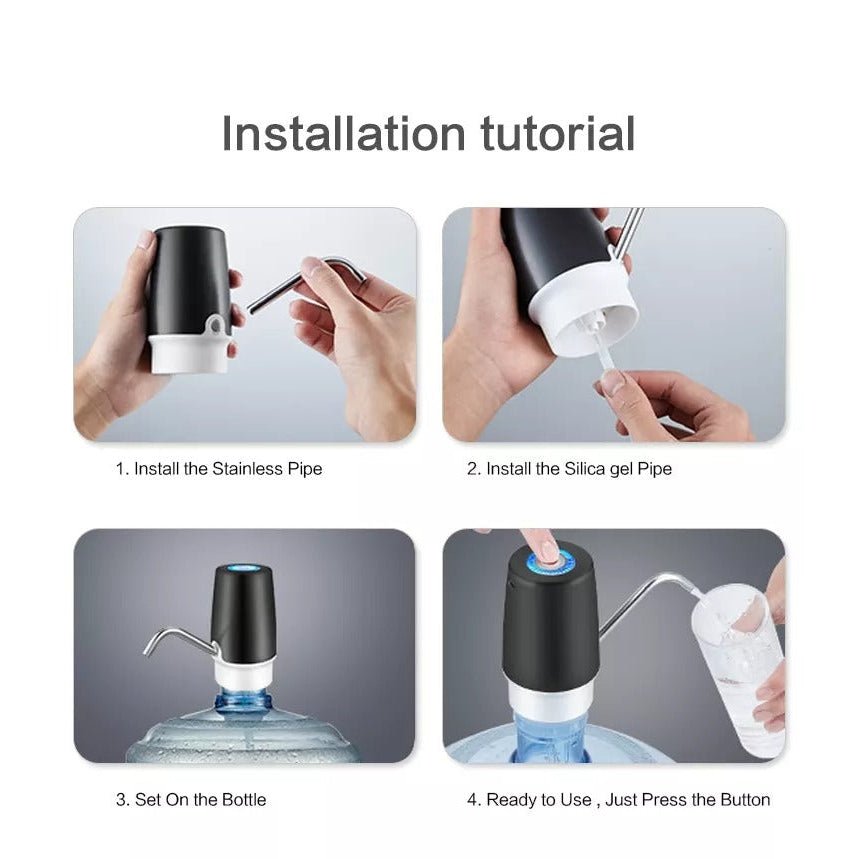 Installation tutorial

1. Install the Stainless Pipe

2. Install the Silica gel Pipe

3. Set On the Bottle

4. Ready to Use , Just Press the Button