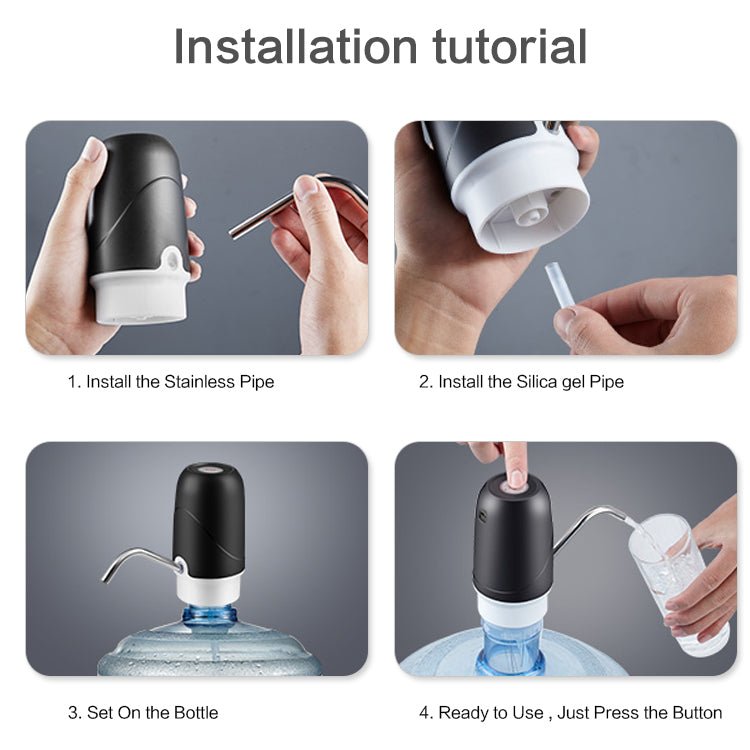 Installation tutorial

1. Install the Stainless Pipe

2. Install the Silica gel Pipe

3. Set On the Bottle

4. Ready to Use , Just Press the Button