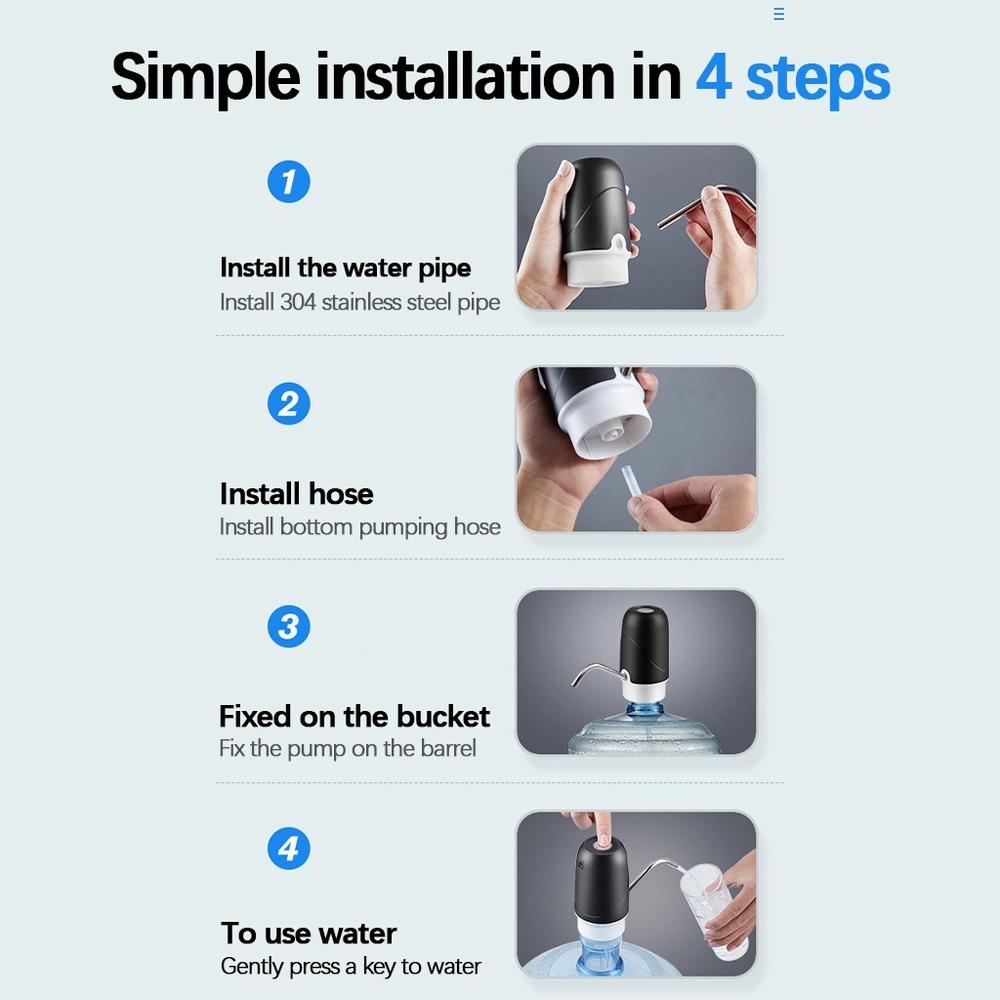 Simple installation in 4 steps

1

Install the water pipe
Install 304 stainless steel pipe

2

Install hose
Install bottom pumping hose

3

Fixed on the bucket
Fix the pump on the barrel

4

To use water
Gently press a key to water