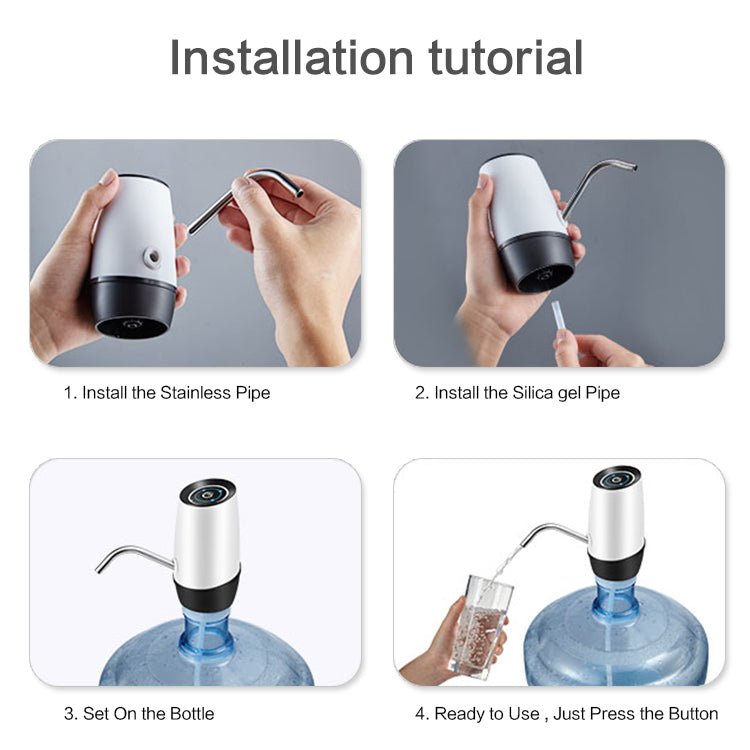 Installation tutorial

1. Install the Stainless Pipe

2. Install the Silica gel Pipe

3. Set On the Bottle

4. Ready to Use , Just Press the Button