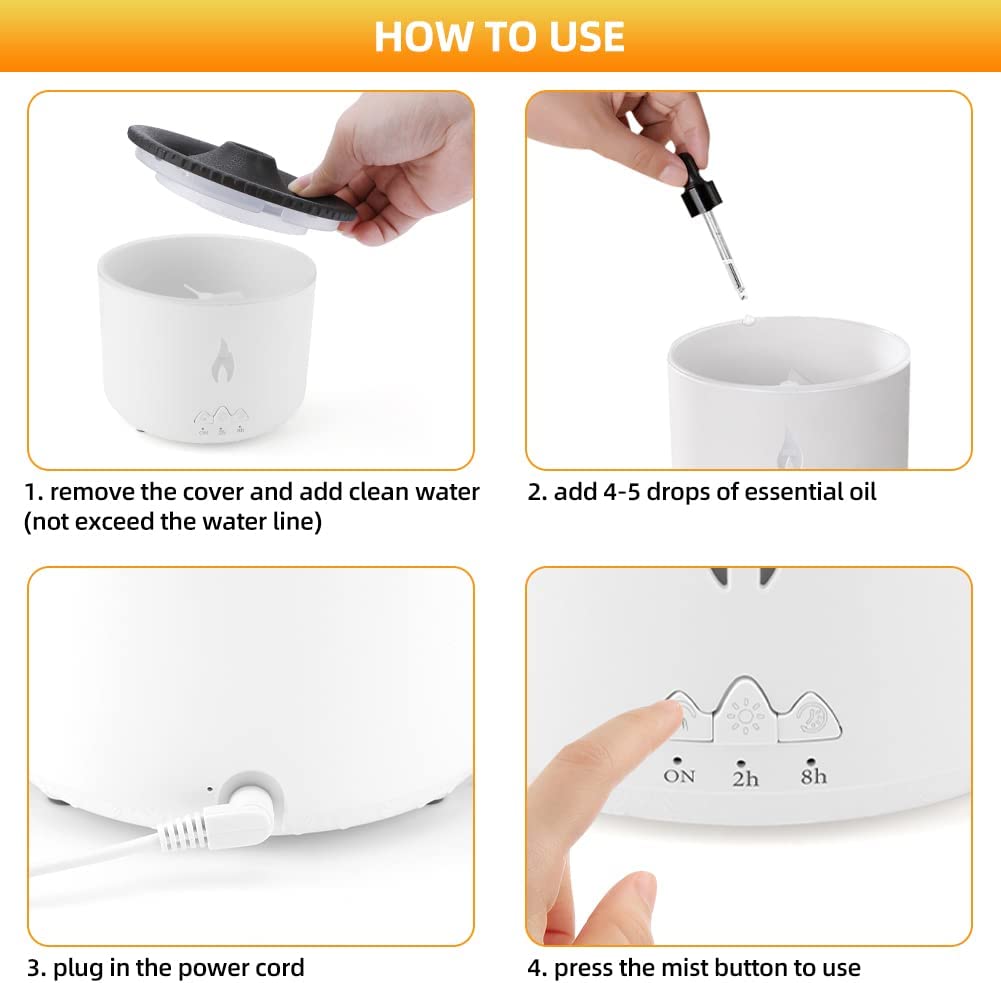 HOW TO USE

1. remove the cover and add clean water (not exceed the water line)

2. add 4-5 drops of essential oil

3. plug in the power cord

ON 2h 8h

4. press the mist button to use