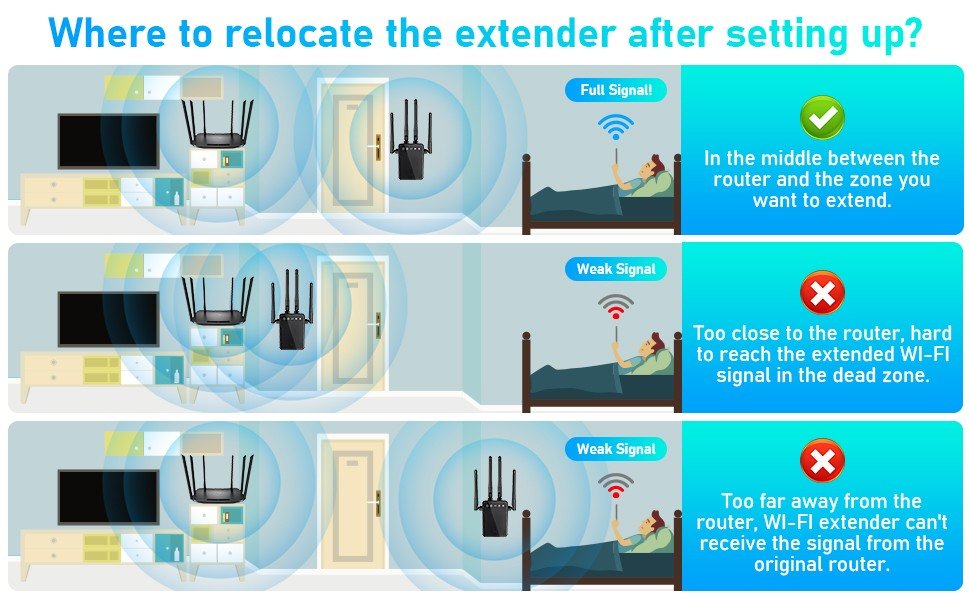 Where to relocate the extender after setting up?

Full Signal!

In the middle between the router and the zone you want to extend.

Weak Signal

Too close to the router, hard to reach the extended WI-FI signal in the dead zone.

Weak Signal

Too far away from the router, WI-FI extender can't receive the signal from the original router.