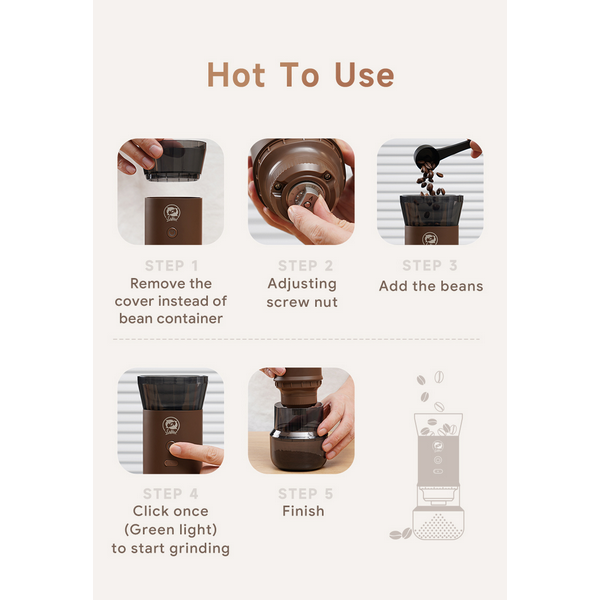 Hot To Use

STEP 1
Remove the cover instead of bean container

STEP 2
Adjusting screw nut

STEP 3
Add the beans

STEP 4
Click once (Green light) to start grinding

STEP 5
Finish