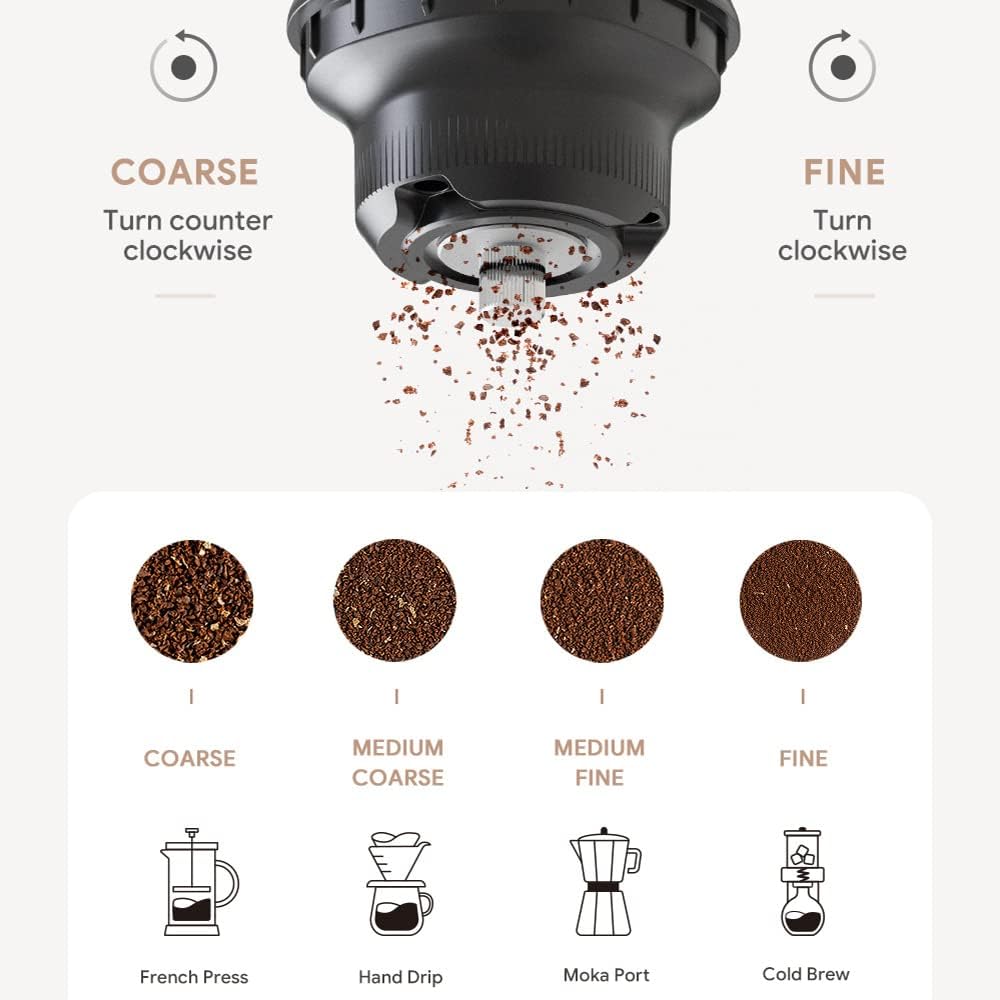 COARSE
Turn counter clockwise

FINE
Turn clockwise

COARSE

MEDIUM COARSE

MEDIUM FINE

FINE

French Press

Hand Drip

Moka Port

Cold Brew