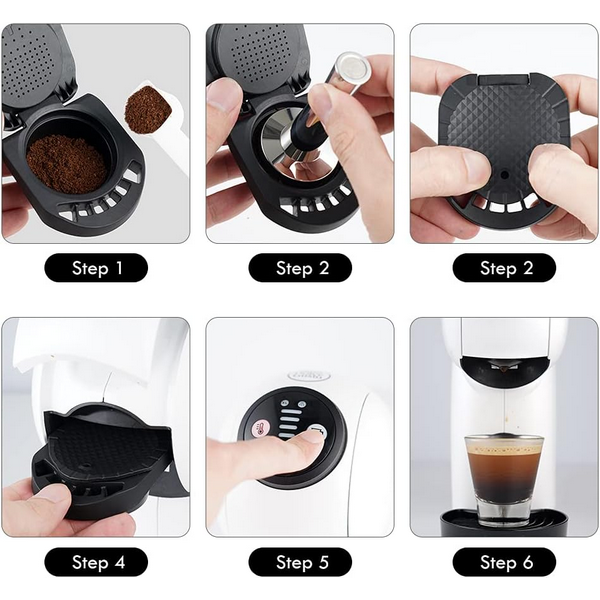 Step 1

Step 2

Step 2

Step 4

Step 5

Step 6