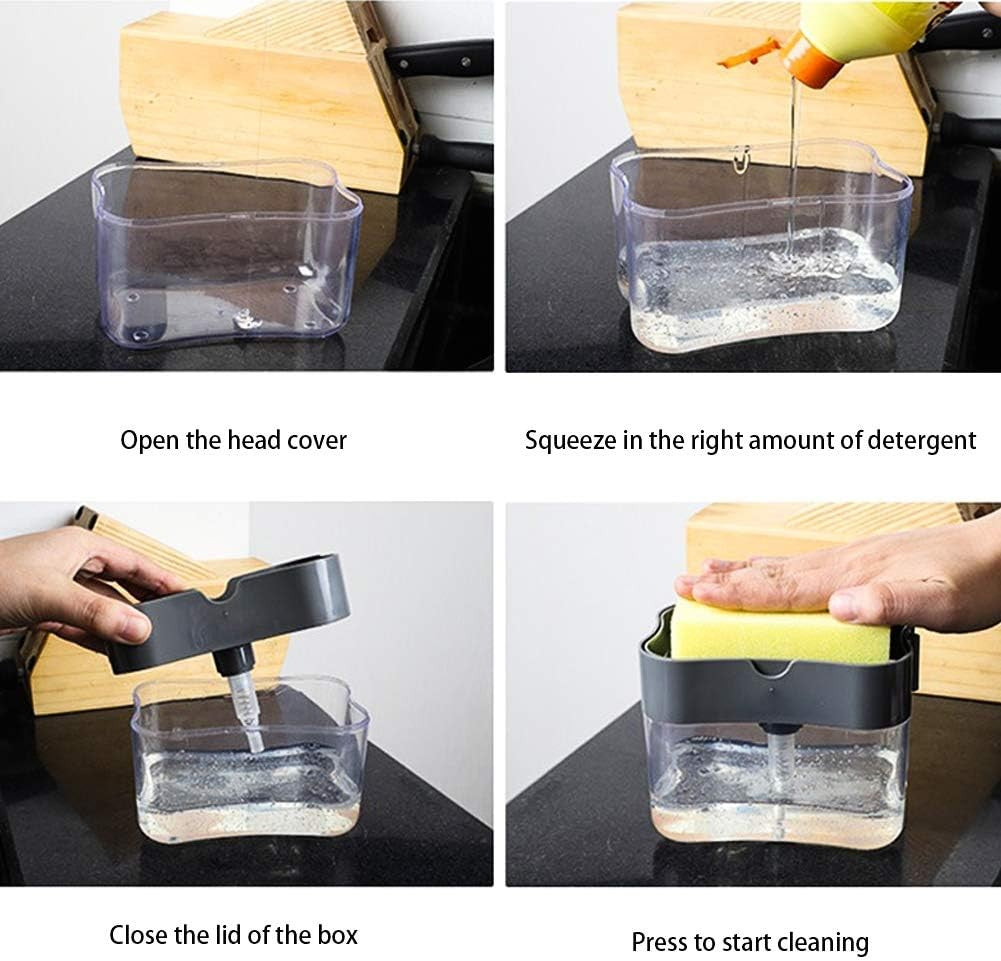 Open the head cover

Squeeze in the right amount of detergent

Close the lid of the box

Press to start cleaning