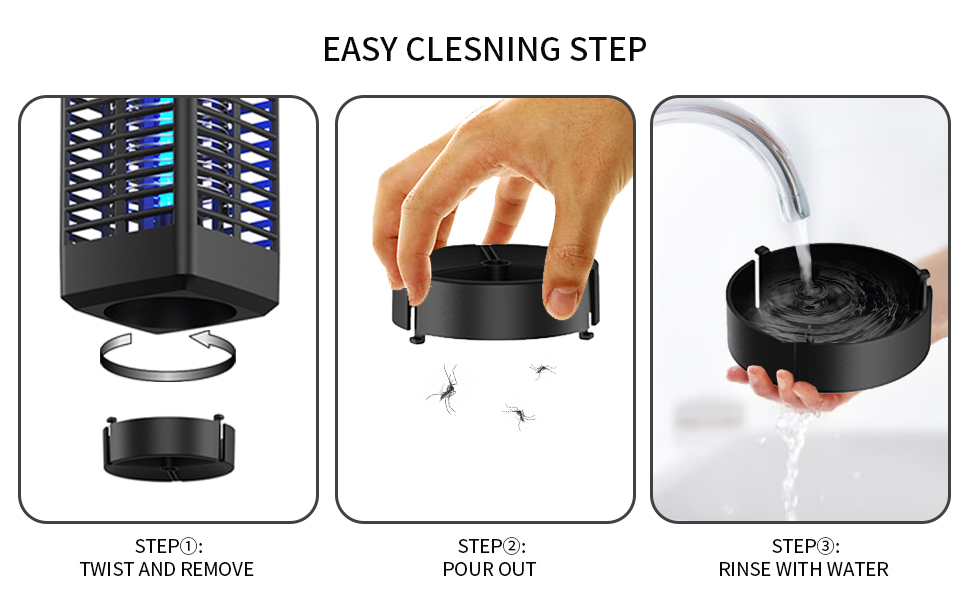 EASY CLESNING STEP

STEP①:
TWIST AND REMOVE

STEP②:
POUR OUT

STEP③:
RINSE WITH WATER