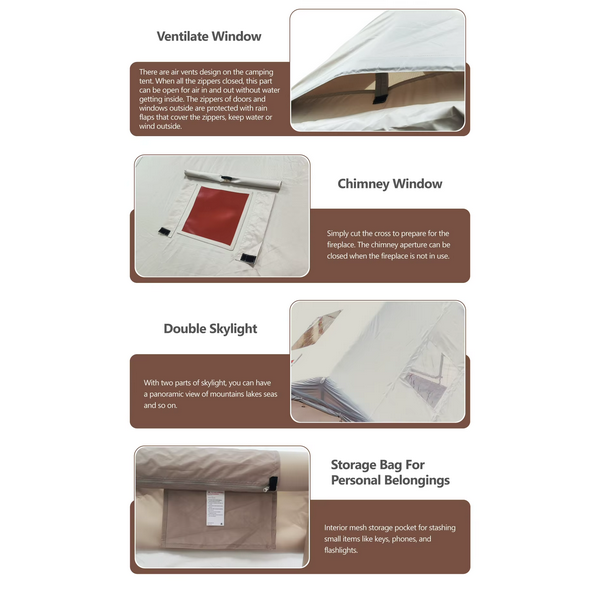 Ventilate Window

There are air vents design on the camping tent. When all the zippers closed, this part can be open for air in and out without water getting inside. The zippers of doors and windows outside are protected with rain flaps that cover the zippers, keep water or wind outside.

Chimney Window

Simply cut the cross to prepare for the fireplace. The chimney aperture can be closed when the fireplace is not in use.

Double Skylight

With two parts of skylight, you can have a panoramic view of mountains lakes seas and so on.

Storage Bag For Personal Belongings

Interior mesh storage pocket for stashing small items like keys, phones, and flashlights.