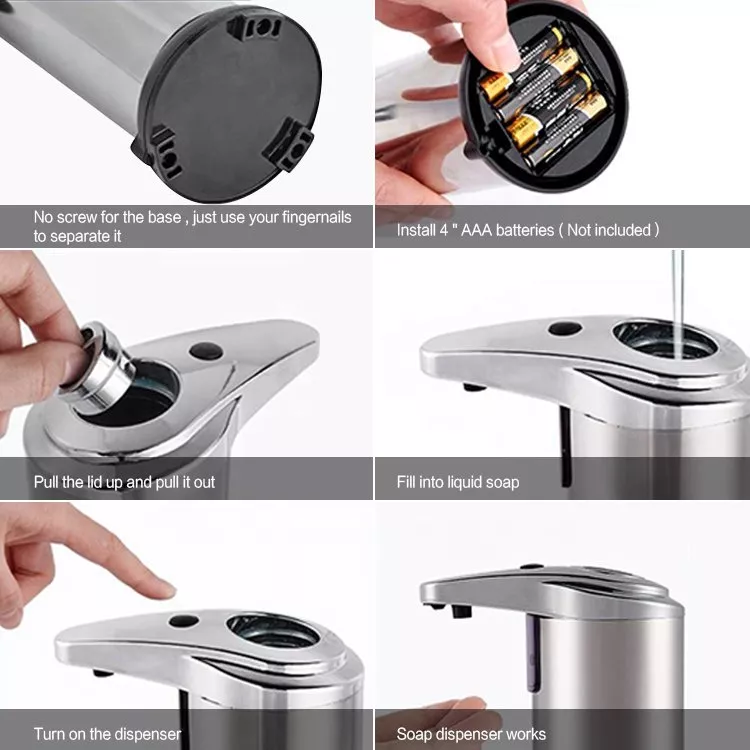 No screw for the base , just use your fingernails to separate it

Install 4 " AAA batteries ( Not included )

Pull the lid up and pull it out

Fill into liquid soap

Turn on the dispenser

Soap dispenser works