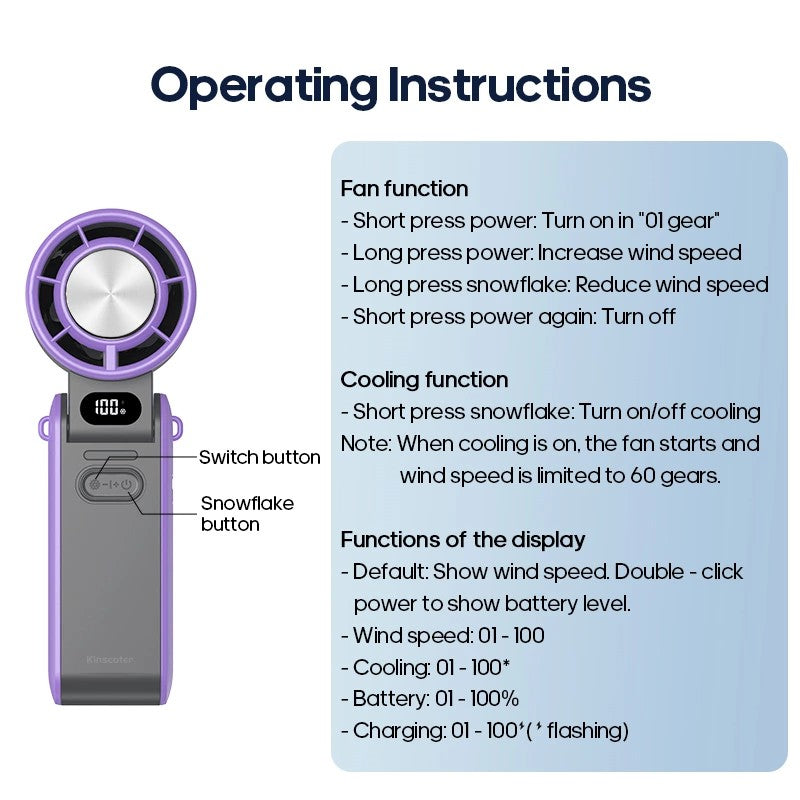 Operating Instructions

100

Switch button

Snowflake button

Kinscoter

Fan function
- Short press power: Turn on in "01 gear"
- Long press power: Increase wind speed
- Long press snowflake: Reduce wind speed
- Short press power again: Turn off

Cooling function
- Short press snowflake: Turn on/off cooling
Note: When cooling is on, the fan starts and wind speed is limited to 60 gears.

Functions of the display
- Default: Show wind speed. Double - click power to show battery level.
- Wind speed: 01 - 100
- Cooling: 01 - 100*
- Battery: 01 - 100%
- Charging: 01 - 100⚡(⚡ flashing)