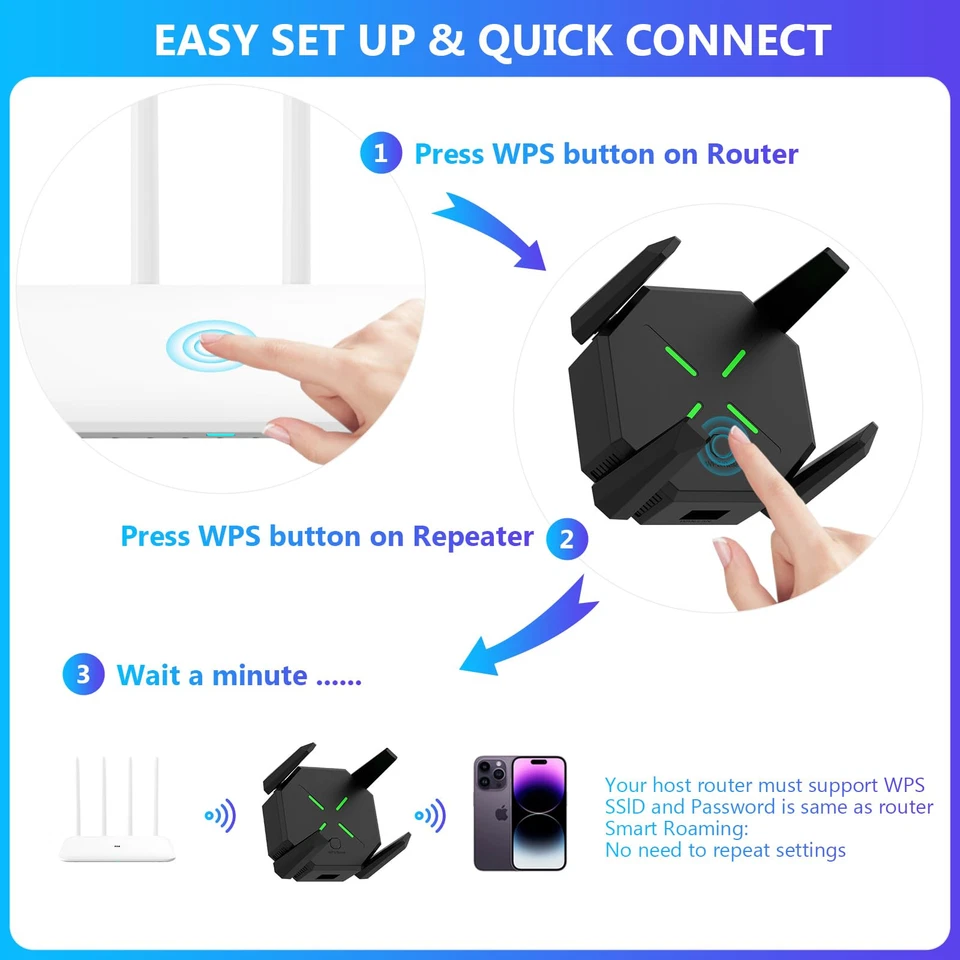 EASY SET UP & QUICK CONNECT

1 Press WPS button on Router

Press WPS button on Repeater 2

3 Wait a minute ......

Your host router must support WPS
SSID and Password is same as router
Smart Roaming:
No need to repeat settings