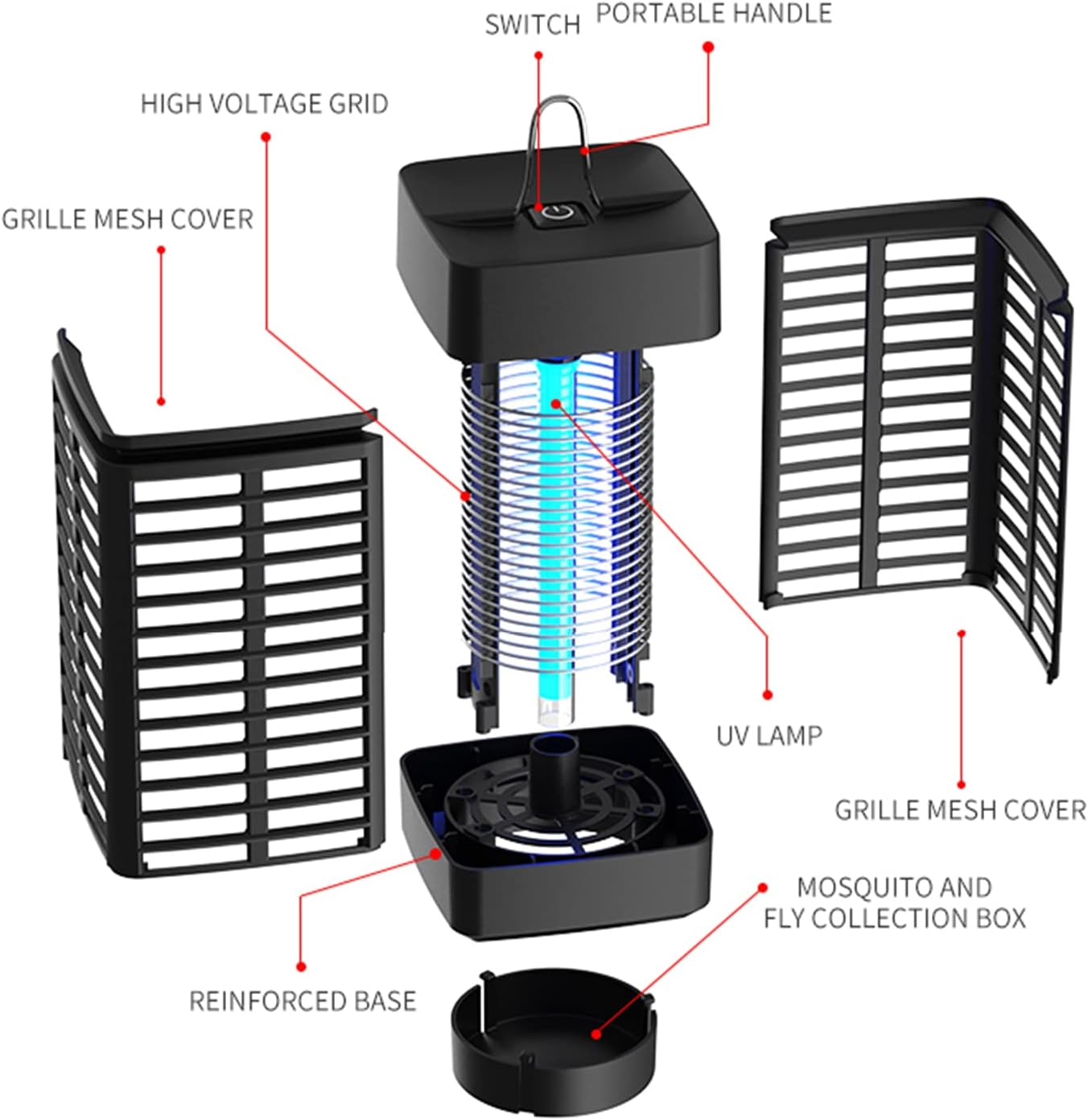 SWITCH
PORTABLE HANDLE
HIGH VOLTAGE GRID
GRILLE MESH COVER
UV LAMP
GRILLE MESH COVER
MOSQUITO AND FLY COLLECTION BOX
REINFORCED BASE